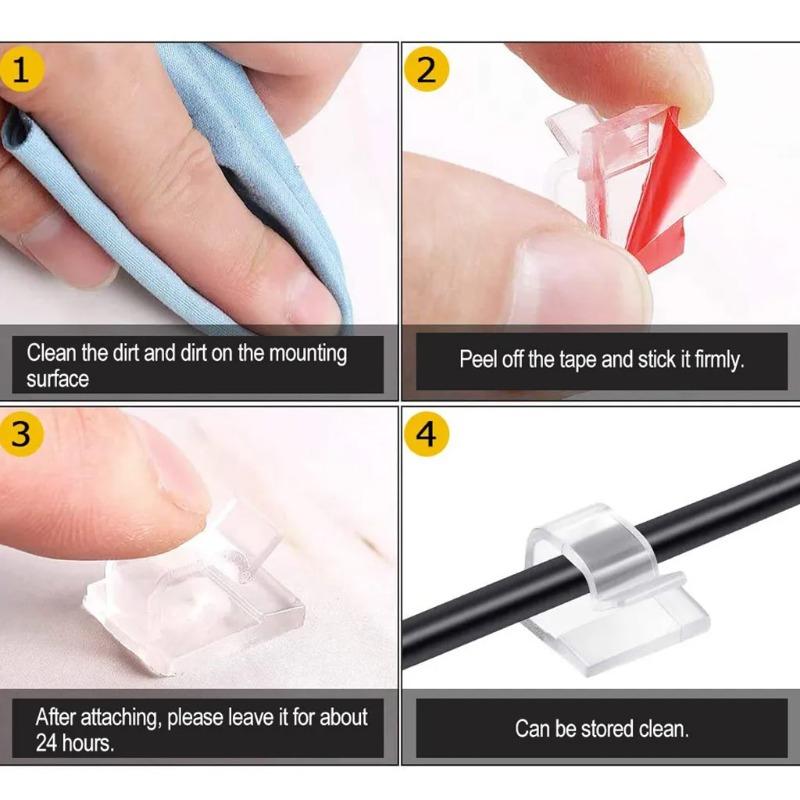 1

Clean the dirt and dirt on the mounting surface

2

Peel off the tape and stick it firmly.

3

After attaching, please leave it for about 24 hours.

4

Can be stored clean.