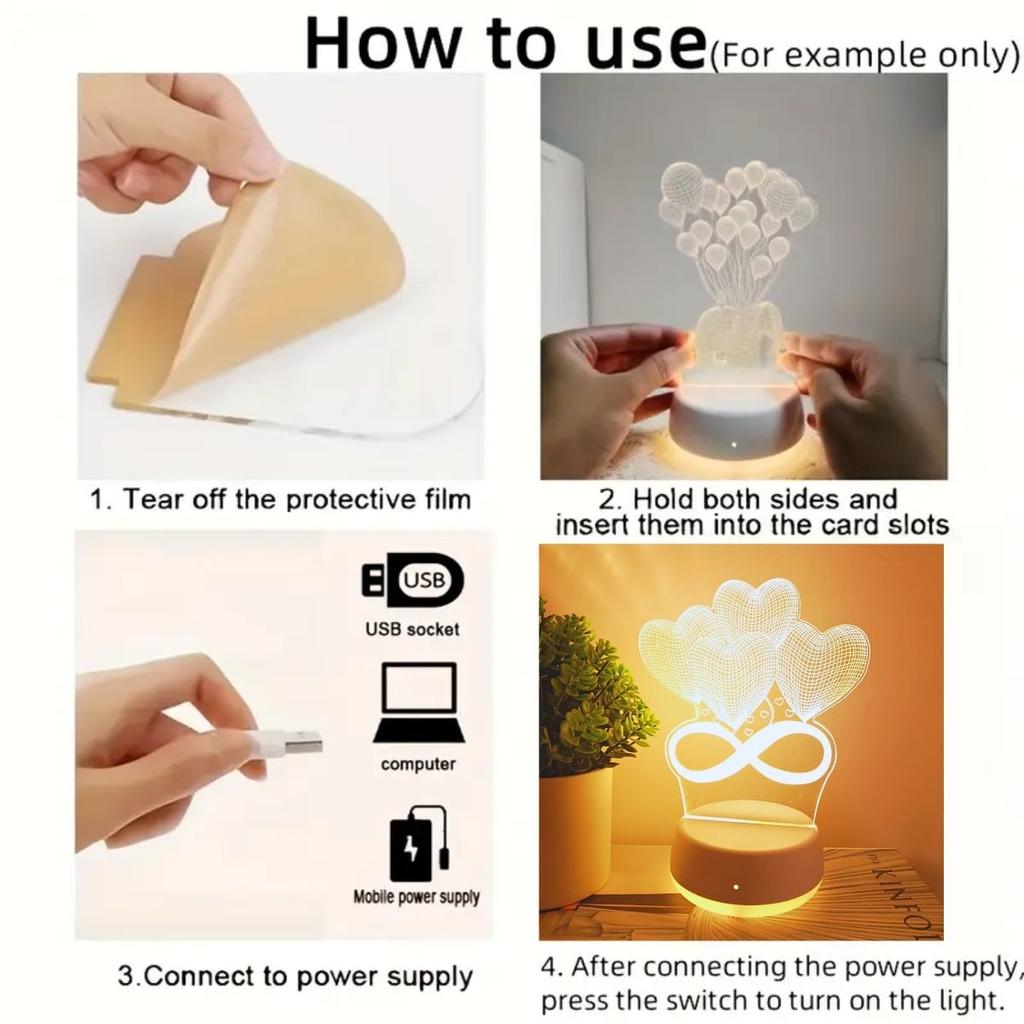 How to use(For example only)

1. Tear off the protective film

2. Hold both sides and insert them into the card slots

USB

USB socket

computer

Mobile power supply

3.Connect to power supply

KINFOL

4. After connecting the power supply, press the switch to turn on the light.