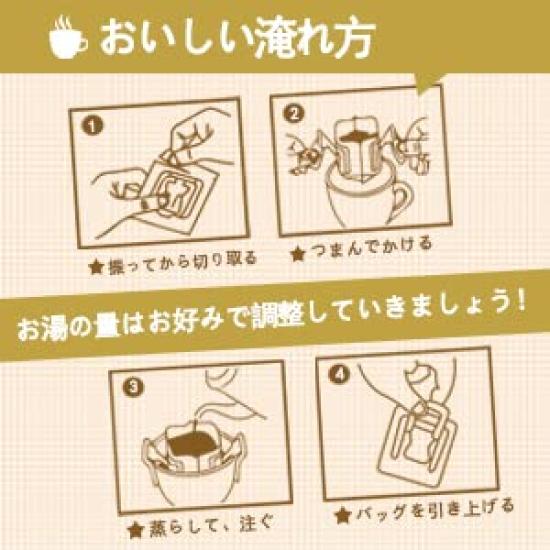 おいしい淹れ方

1
★振ってから切り取る

2
★つまんでかける

お湯の量はお好みで調整していきましょう!

3
★蒸らして、注ぐ

4
★バッグを引き上げる