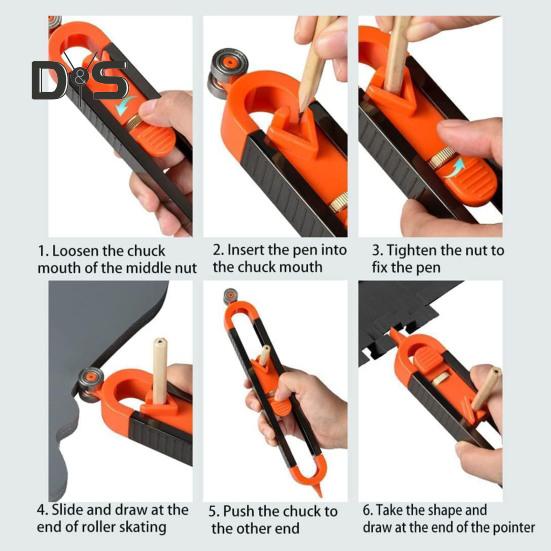 D&S

1. Loosen the chuck mouth of the middle nut

2. Insert the pen into the chuck mouth

3. Tighten the nut to fix the pen

4. Slide and draw at the end of roller skating

5. Push the chuck to the other end

6. Take the shape and draw at the end of the pointer