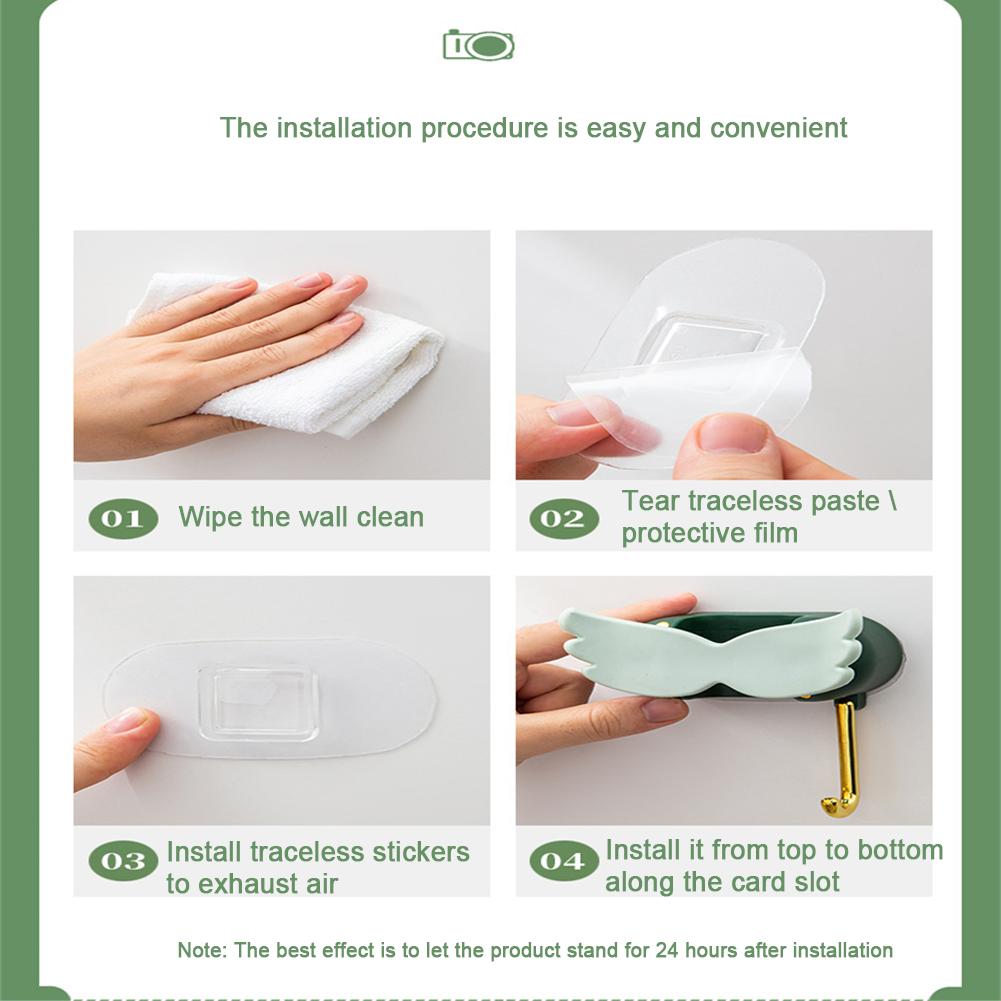 The installation procedure is easy and convenient

01 Wipe the wall clean

02 Tear traceless paste \ protective film

03 Install traceless stickers to exhaust air

04 Install it from top to bottom along the card slot

Note: The best effect is to let the product stand for 24 hours after installation