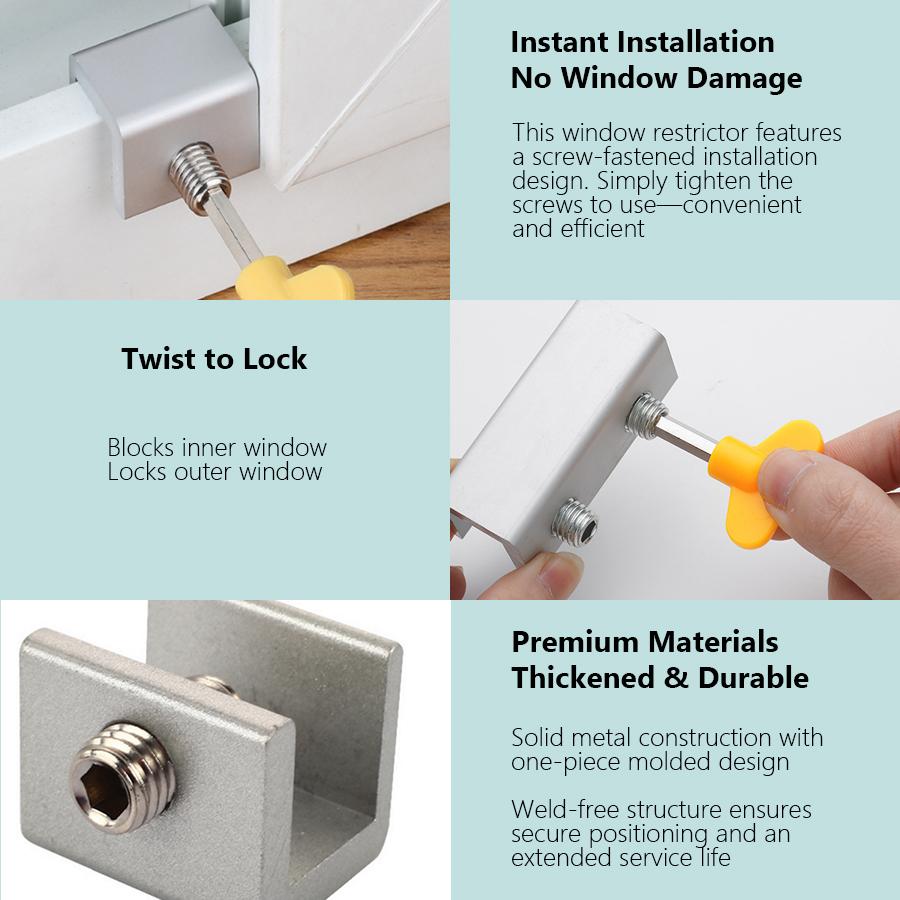 Instant Installation
No Window Damage

This window restrictor features a screw-fastened installation design. Simply tighten the screws to use—convenient and efficient

Twist to Lock

Blocks inner window
Locks outer window

Premium Materials
Thickened & Durable

Solid metal construction with one-piece molded design

Weld-free structure ensures secure positioning and an extended service life