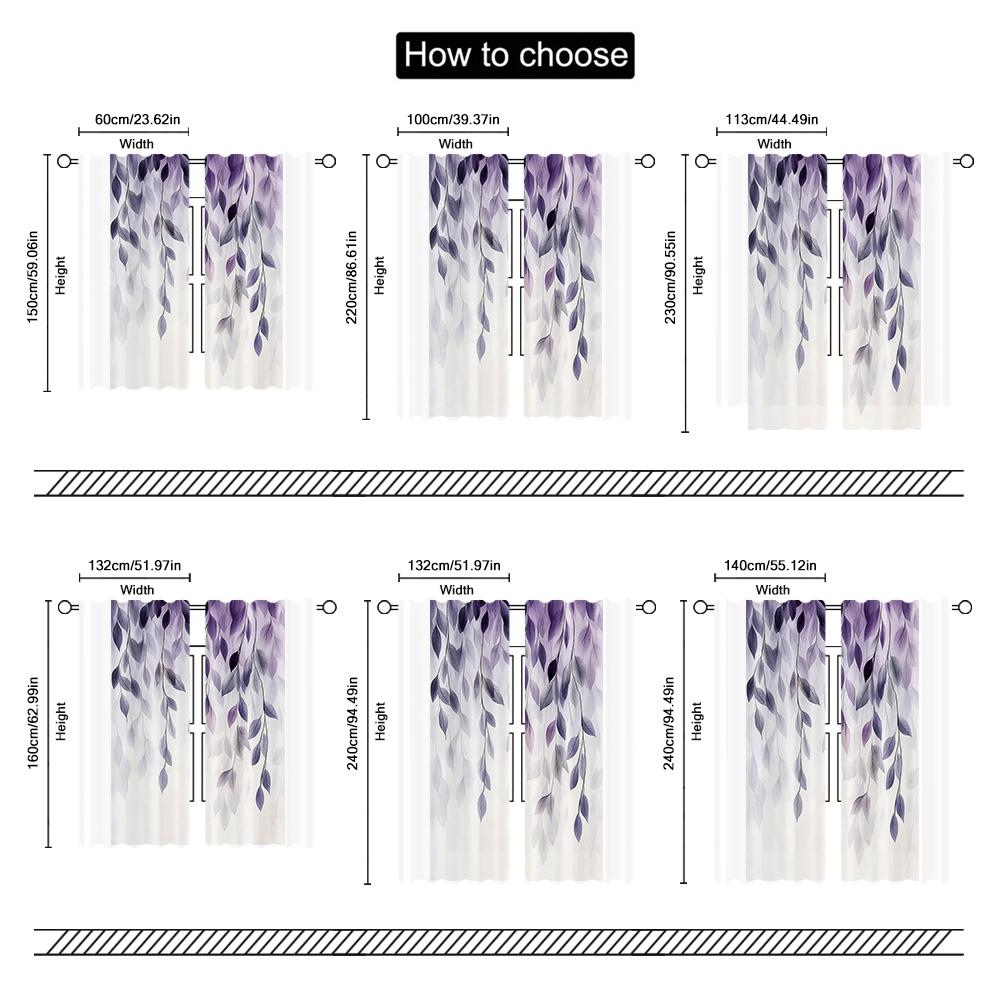 How to choose

60cm/23.62in
Width
150cm/59.06in
Height

100cm/39.37in
Width
220cm/86.61in
Height

113cm/44.49in
Width
230cm/90.55in
Height

132cm/51.97in
Width
160cm/62.99in
Height

132cm/51.97in
Width
240cm/94.49in
Height

140cm/55.12in
Width
240cm/94.49in
Height