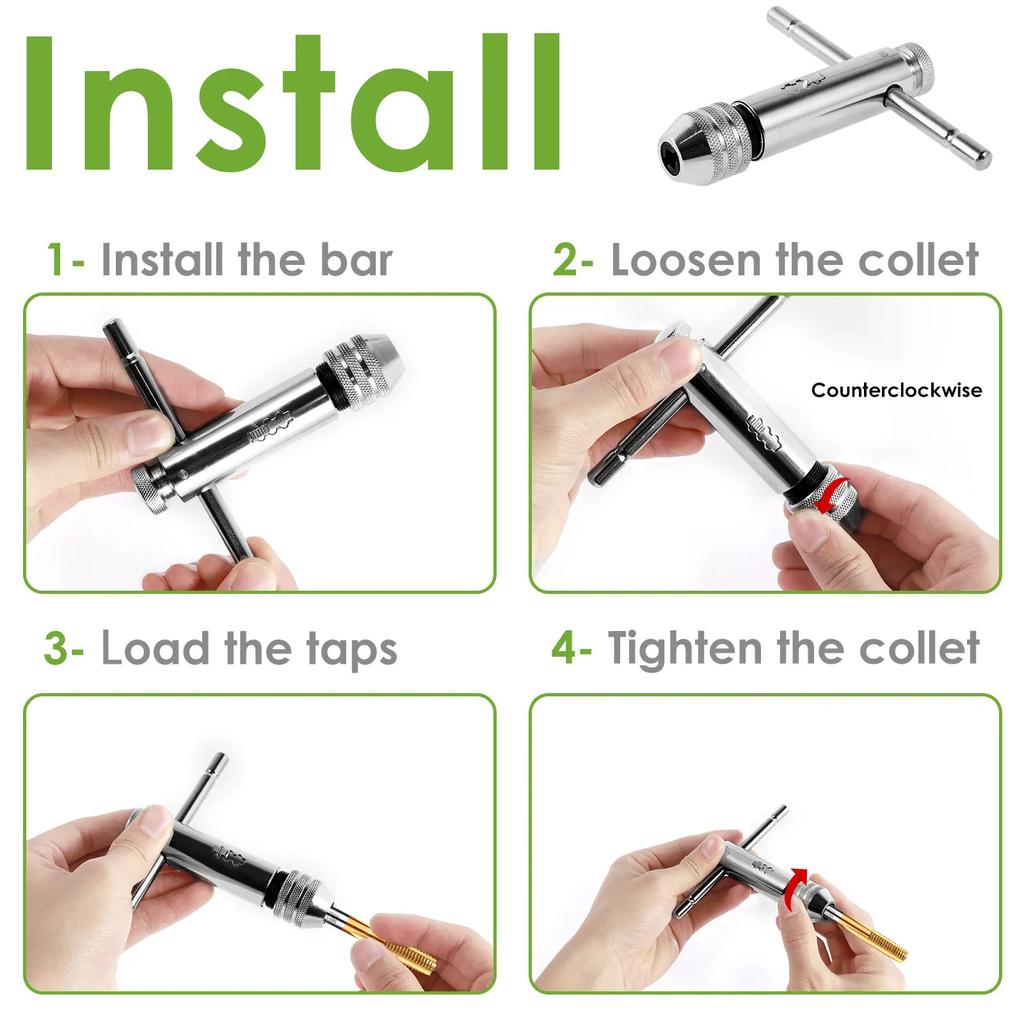 Install

1- Install the bar

2- Loosen the collet

Counterclockwise

3- Load the taps

4- Tighten the collet