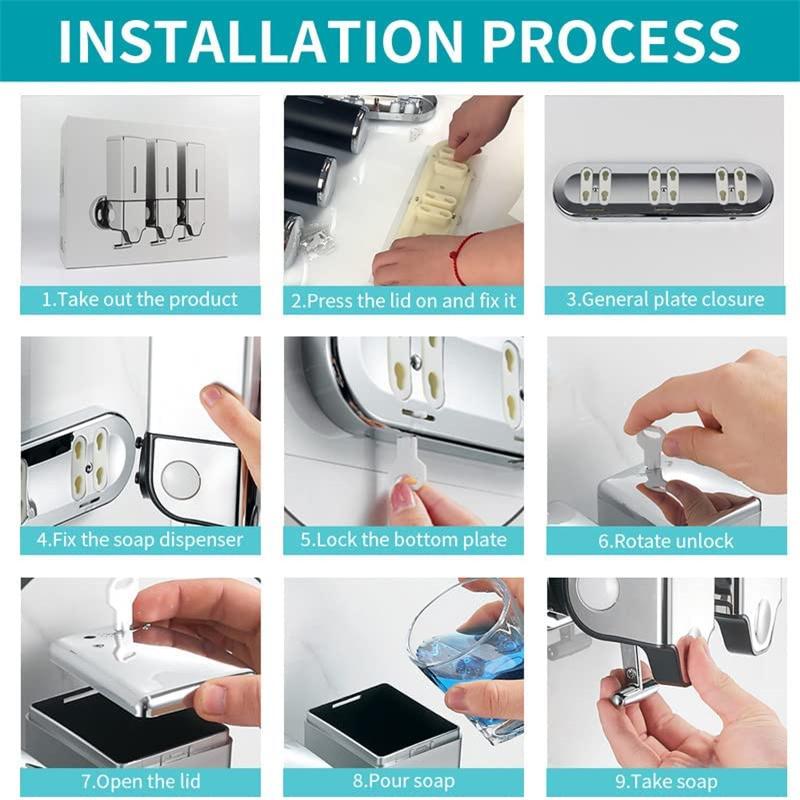 INSTALLATION PROCESS

1.Take out the product

2.Press the lid on and fix it

3.General plate closure

4.Fix the soap dispenser

5.Lock the bottom plate

6.Rotate unlock

7.Open the lid

8.Pour soap

9.Take soap