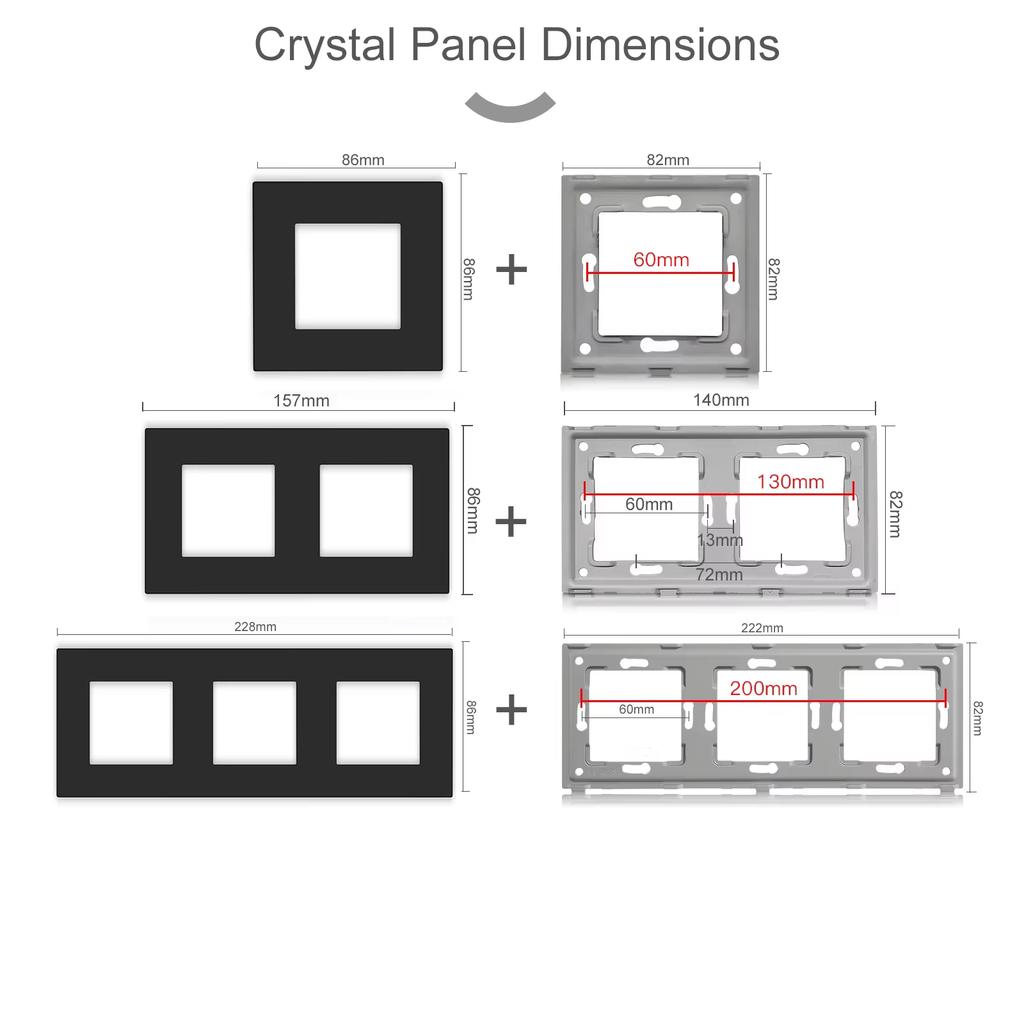 Crystal Panel Dimensions

86mm

86mm

+

82mm

60mm

82mm

157mm

86mm

+

140mm

130mm

60mm

13mm

72mm

82mm

228mm

86mm

+

222mm

200mm

60mm

82mm