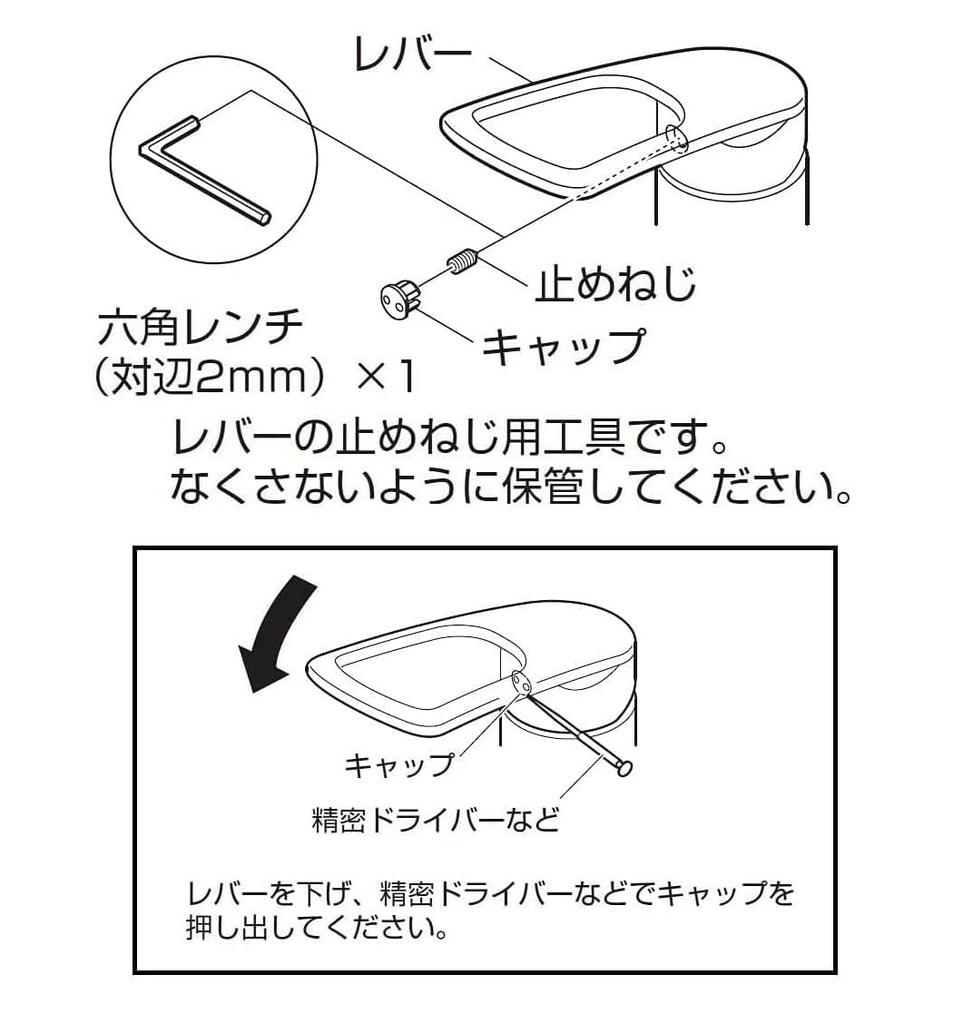 レバー

止めねじ

キャップ

六角レンチ
（対辺2mm）×1

レバーの止めねじ用工具です。
なくさないように保管してください。

キャップ

精密ドライバーなど

レバーを下げ、精密ドライバーなどでキャップを押し出してください。