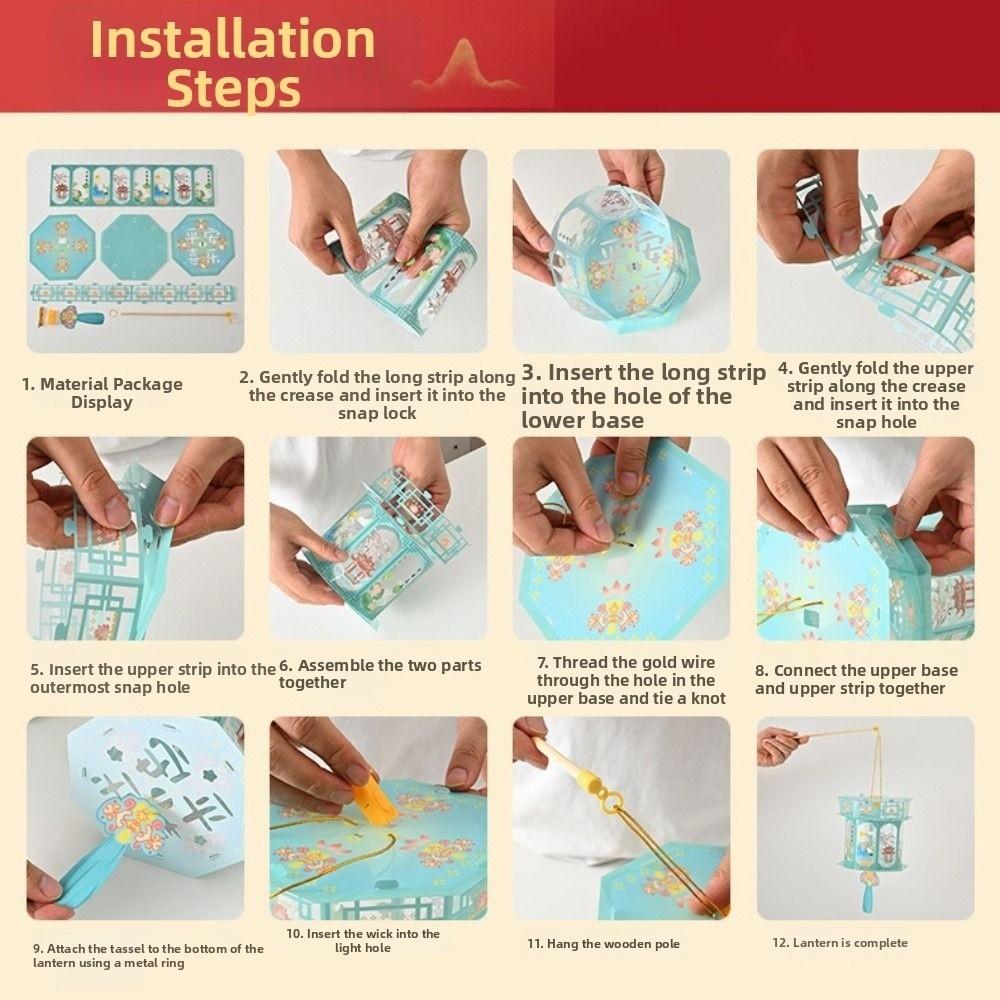 Installation Steps

1. Material Package Display

2. Gently fold the long strip along the crease and insert it into the snap lock

3. Insert the long strip into the hole of the lower base

4. Gently fold the upper strip along the crease and insert it into the snap hole

5. Insert the upper strip into the outermost snap hole

6. Assemble the two parts together

7. Thread the gold wire through the hole in the upper base and tie a knot

8. Connect the upper base and upper strip together

9. Attach the tassel to the bottom of the lantern using a metal ring

10. Insert the wick into the light hole

11. Hang the wooden pole

12. Lantern is complete