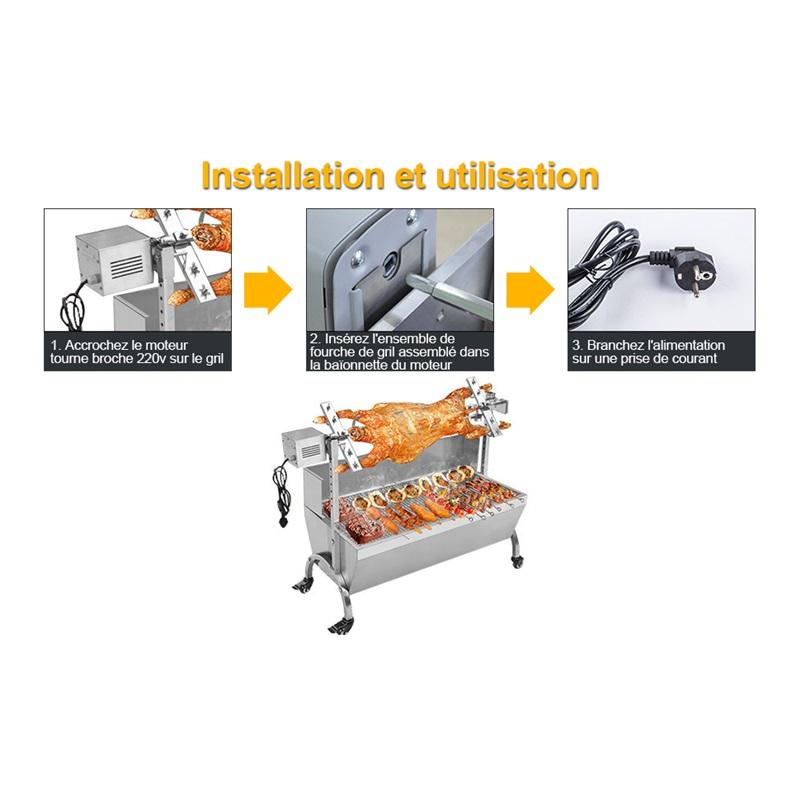 Installation et utilisation

1. Accrochez le moteur tourne broche 220v sur le gril

2. Insérez l'ensemble de fourche de gril assemblé dans la baïonnette du moteur

3. Branchez l'alimentation sur une prise de courant