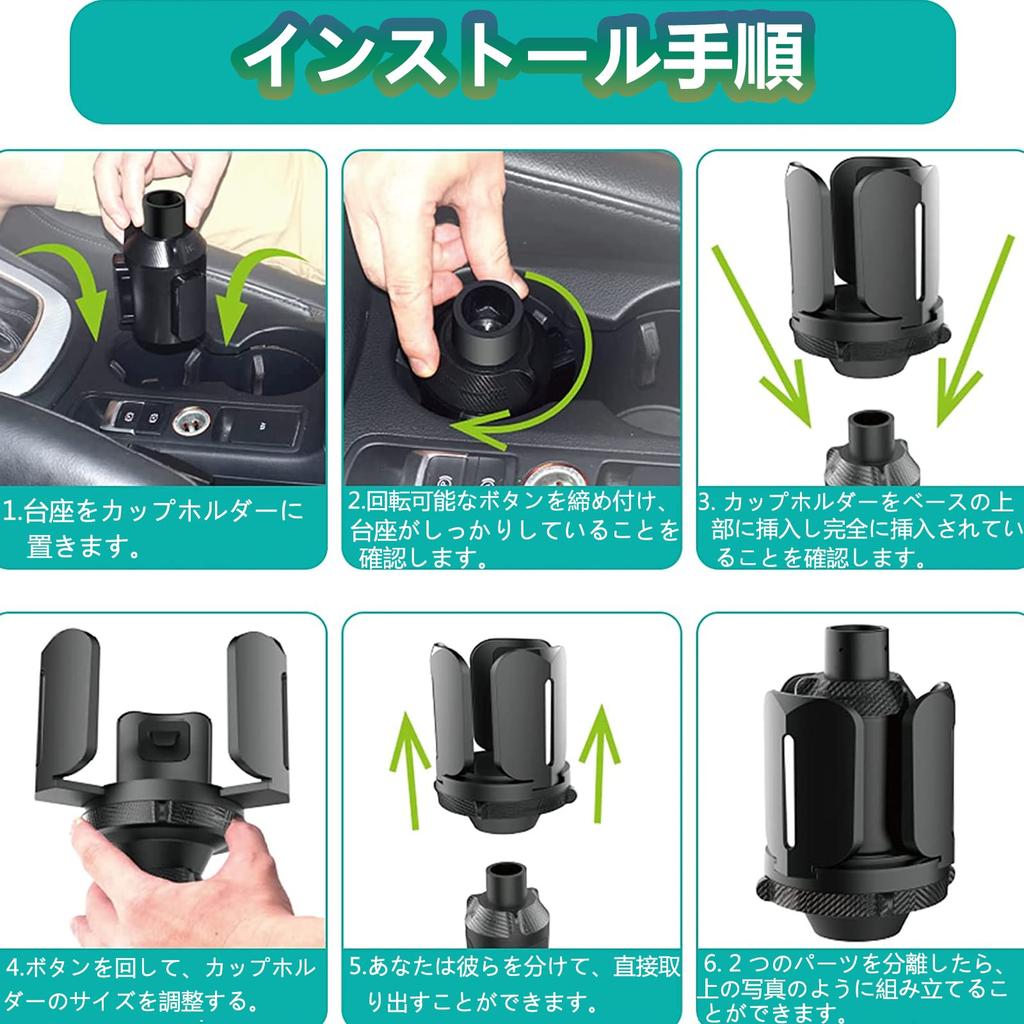 インストール手順

1.台座をカップホルダーに置きます。

2.回転可能なボタンを締め付け、台座がしっかりしていることを確認します。

3. カップホルダーをベースの上部に挿入し完全に挿入されていることを確認します。

4.ボタンを回して、カップホルダーのサイズを調整する。

5.あなたは彼らを分けて、直接取り出すことができます。

6. 2 つのパーツを分離したら、上の写真のように組み立てることができます。