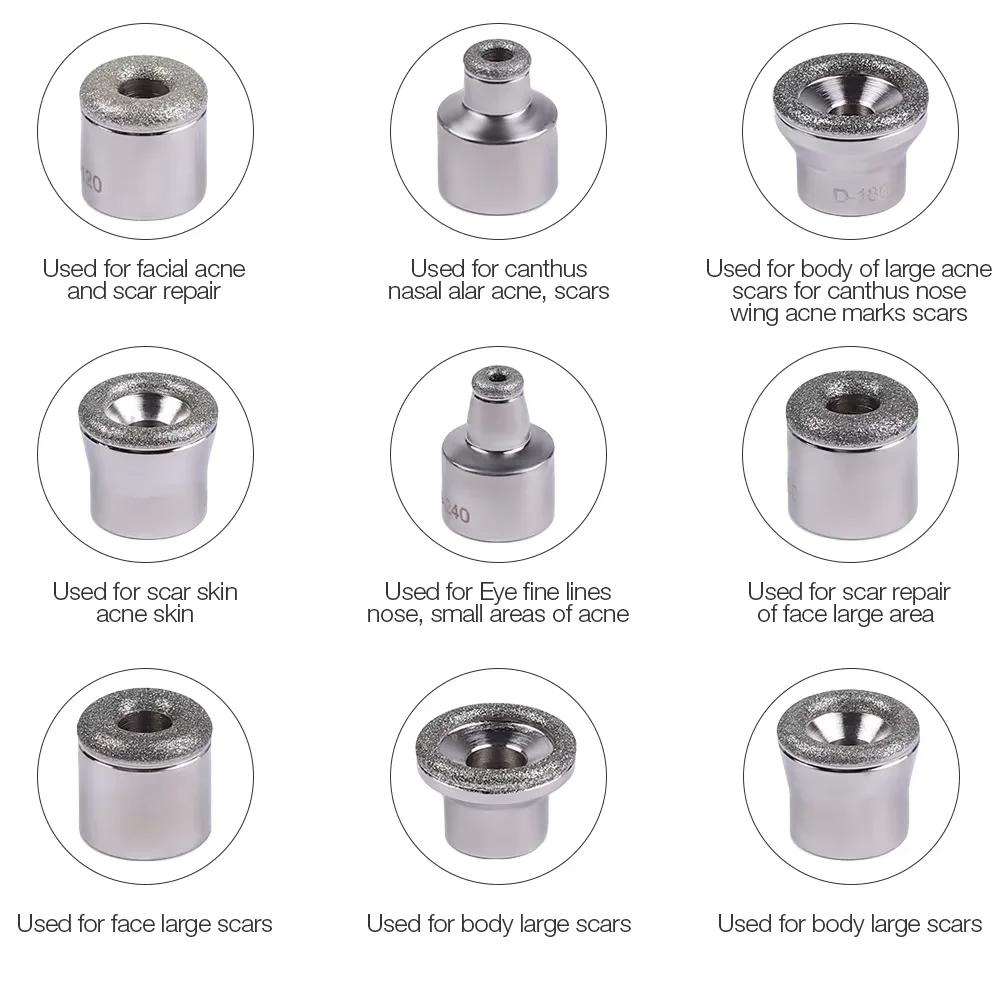 120

Used for facial acne and scar repair

Used for canthus nasal alar acne, scars

D-180

Used for body of large acne scars for canthus nose wing acne marks scars

Used for scar skin acne skin

240

Used for Eye fine lines nose, small areas of acne

Used for scar repair of face large area

Used for face large scars

Used for body large scars

Used for body large scars