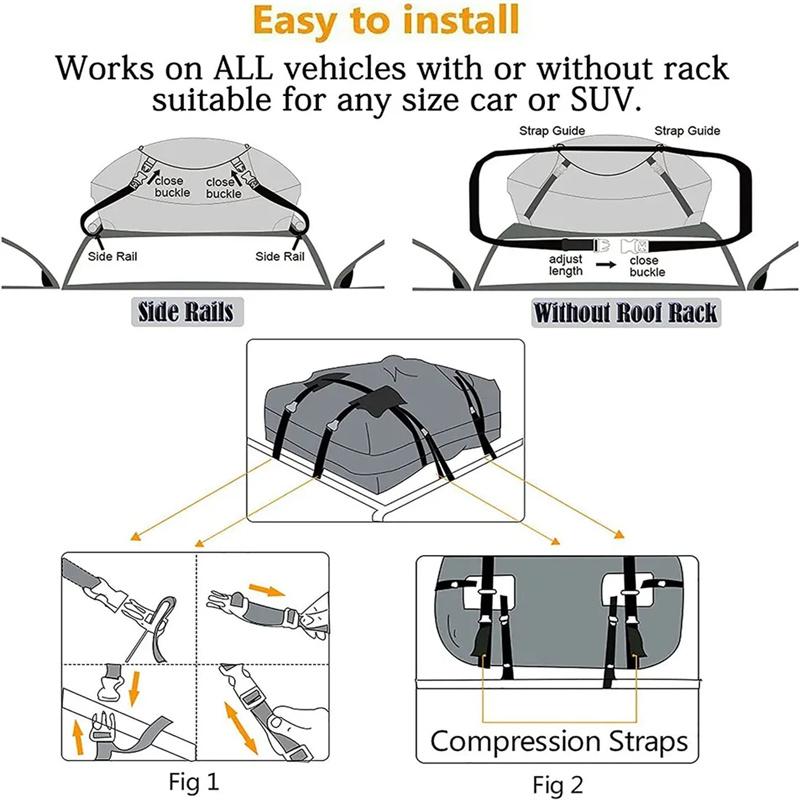 Easy to install

Works on ALL vehicles with or without rack suitable for any size car or SUV.

close buckle
close buckle
Side Rail
Side Rail
Side Rails

Strap Guide
Strap Guide
adjust length
close buckle
Without Roof Rack

Fig 1

Compression Straps
Fig 2