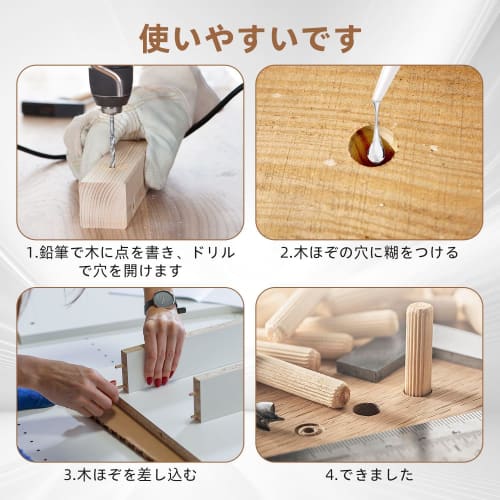 使いやすいです

1.鉛筆で木に点を書き、ドリルで穴を開けます

2.木ほぞの穴に糊をつける

3.木ほぞを差し込む

4.できました