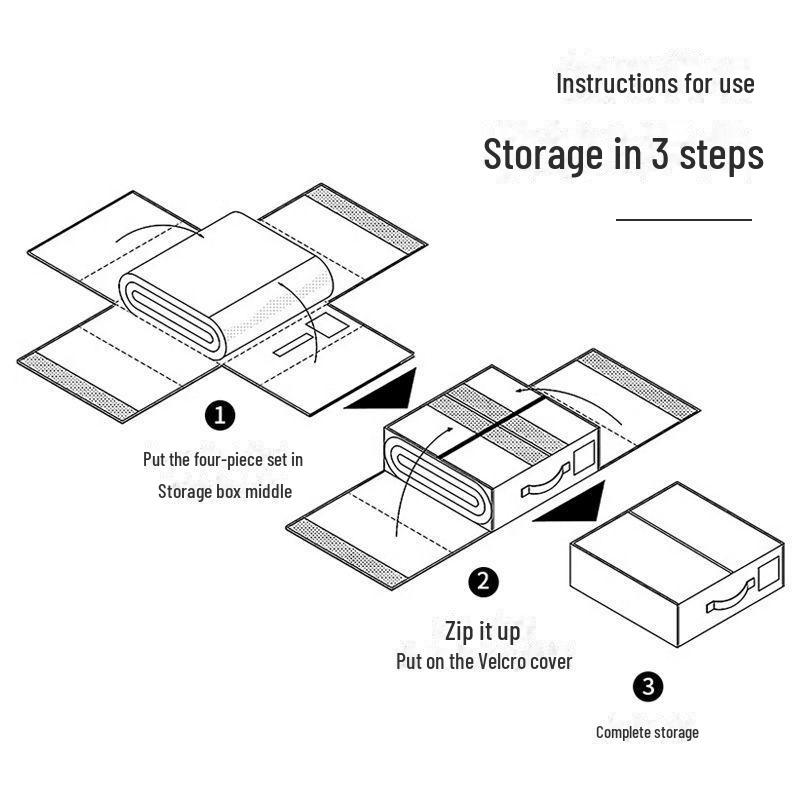 Instructions for use

Storage in 3 steps

1

Put the four-piece set in Storage box middle

2

Zip it up

Put on the Velcro cover

3

Complete storage