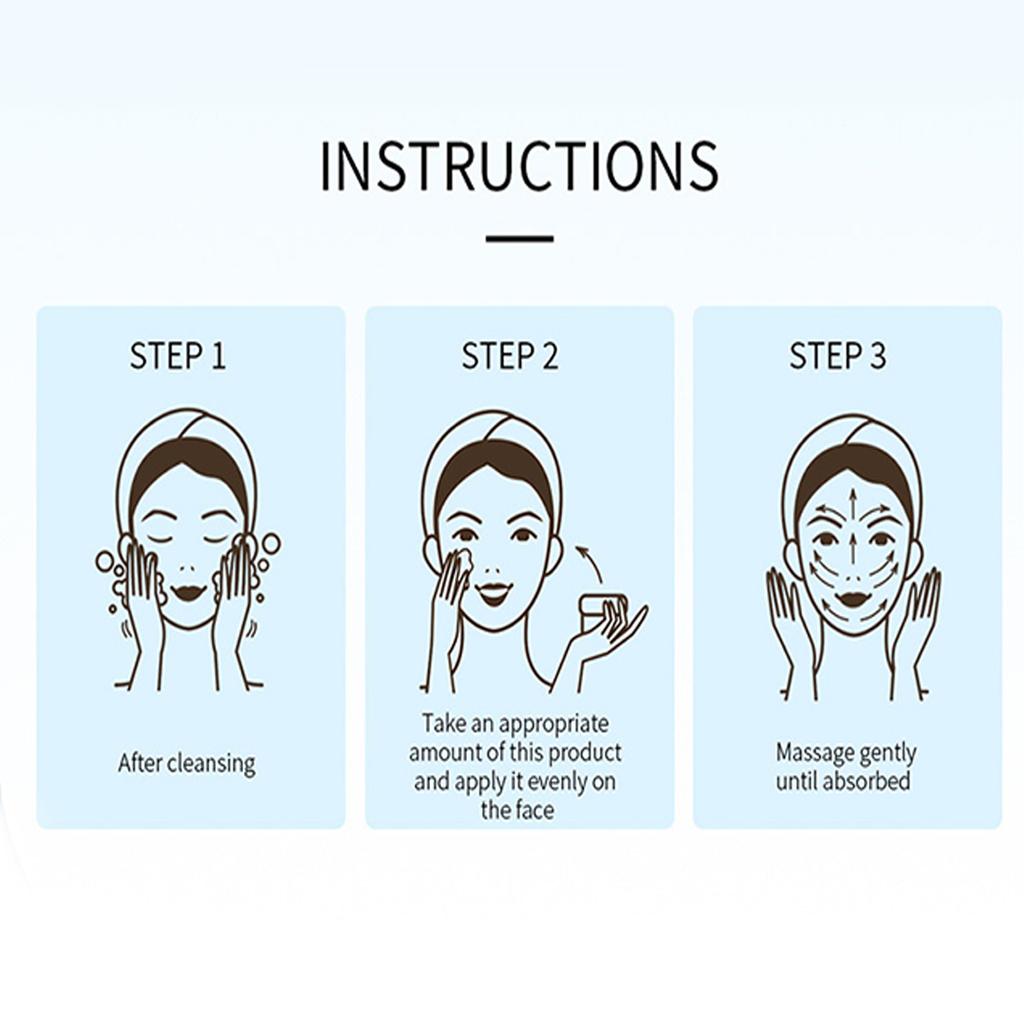 INSTRUCTIONS

STEP 1

After cleansing

STEP 2

Take an appropriate amount of this product and apply it evenly on the face

STEP 3

Massage gently until absorbed