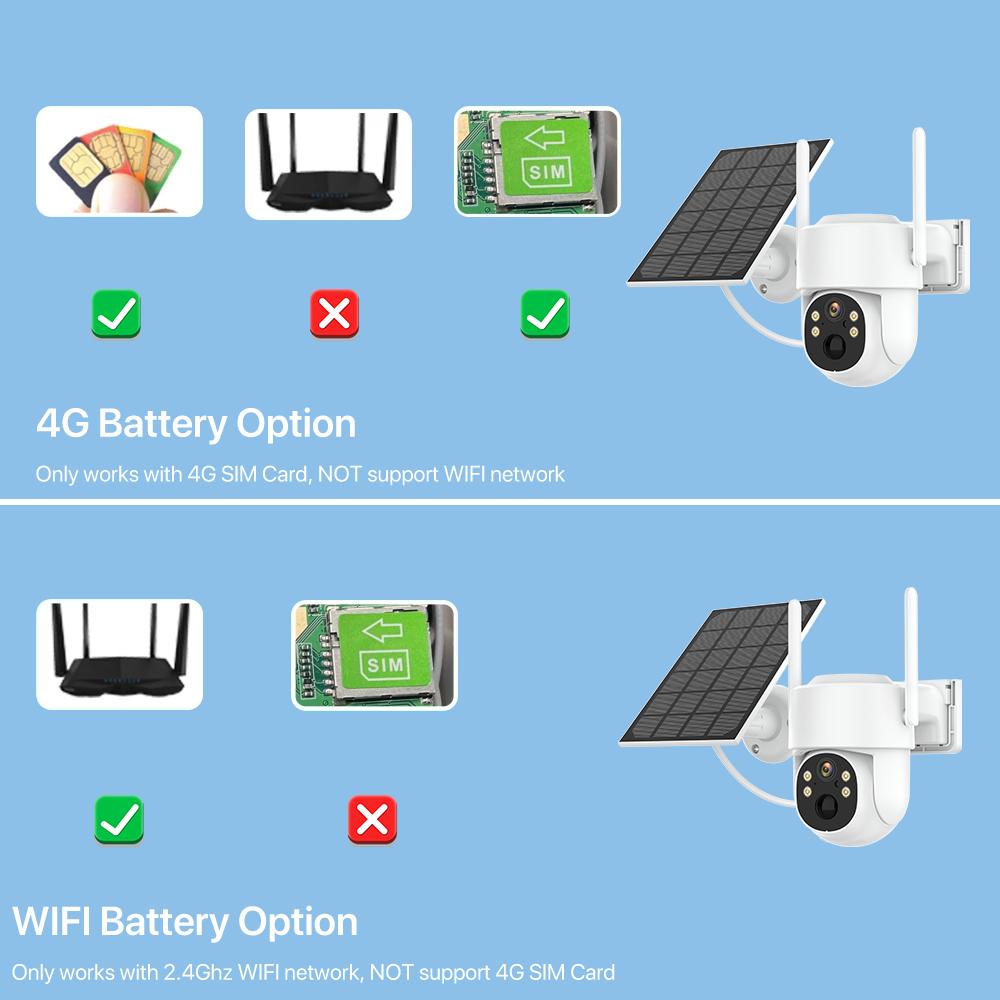 SIM

4G Battery Option

Only works with 4G SIM Card, NOT support WIFI network

SIM

WIFI Battery Option

Only works with 2.4Ghz WIFI network, NOT support 4G SIM Card