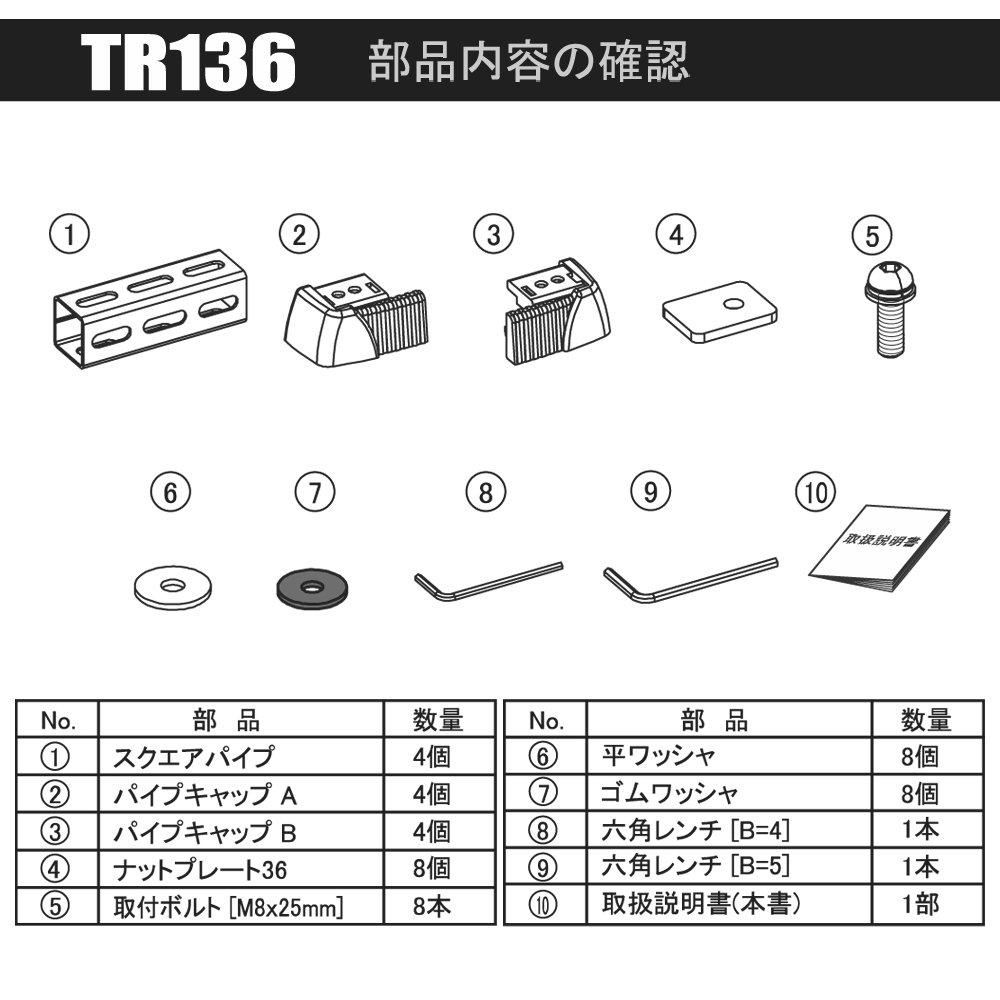 TR136 部品内容の確認

①
②
③
④
⑤

⑥
⑦
⑧
⑨
⑩

取扱説明書

| No. | 部　品 | 数量 |
|---|---|---|
| ① | スクエアパイプ | 4個 |
| ② | パイプキャップ A | 4個 |
| ③ | パイプキャップ B | 4個 |
| ④ | ナットプレート36 | 8個 |
| ⑤ | 取付ボルト [M8x25mm] | 8本 |

| No. | 部　品 | 数量 |
|---|---|---|
| ⑥ | 平ワッシャ | 8個 |
| ⑦ | ゴムワッシャ | 8個 |
| ⑧ | 六角レンチ [B=4] | 1本 |
| ⑨ | 六角レンチ [B=5] | 1本 |
| ⑩ | 取扱説明書(本書) | 1部 |