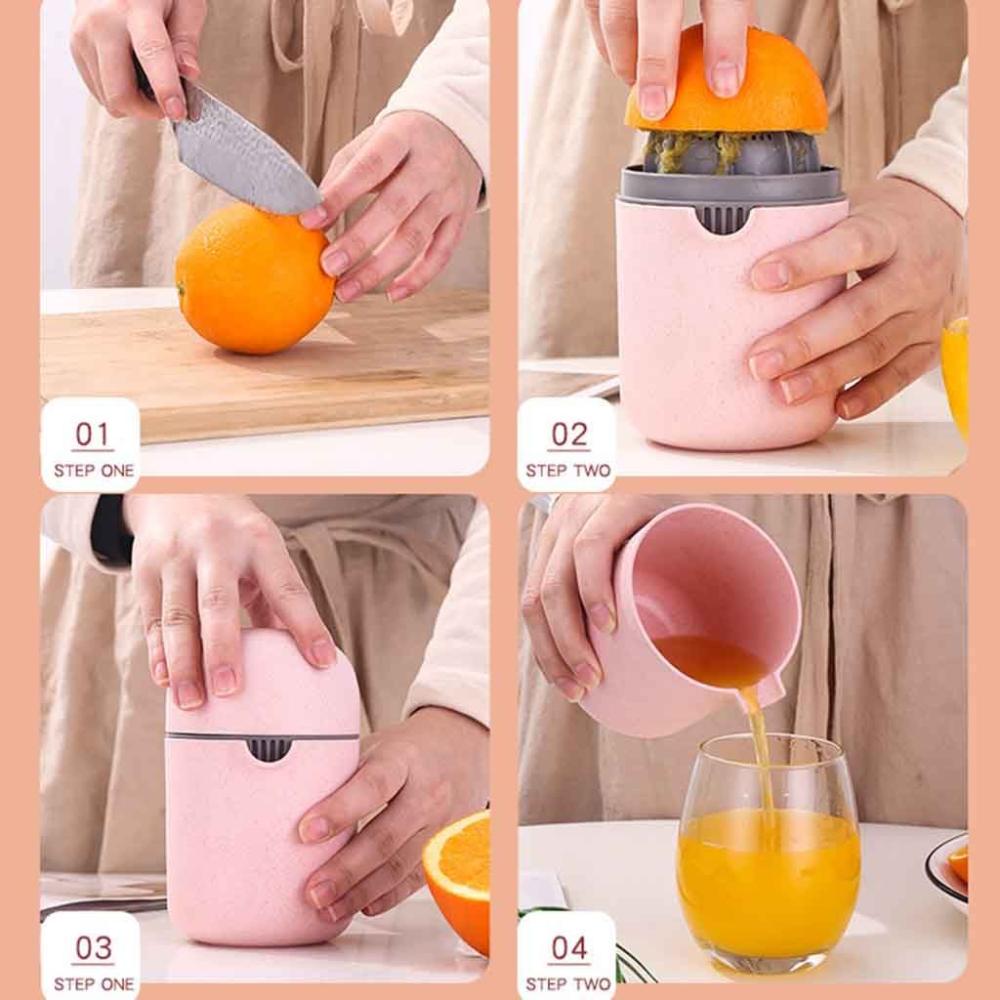 01
STEP ONE

02
STEP TWO

03
STEP ONE

04
STEP TWO