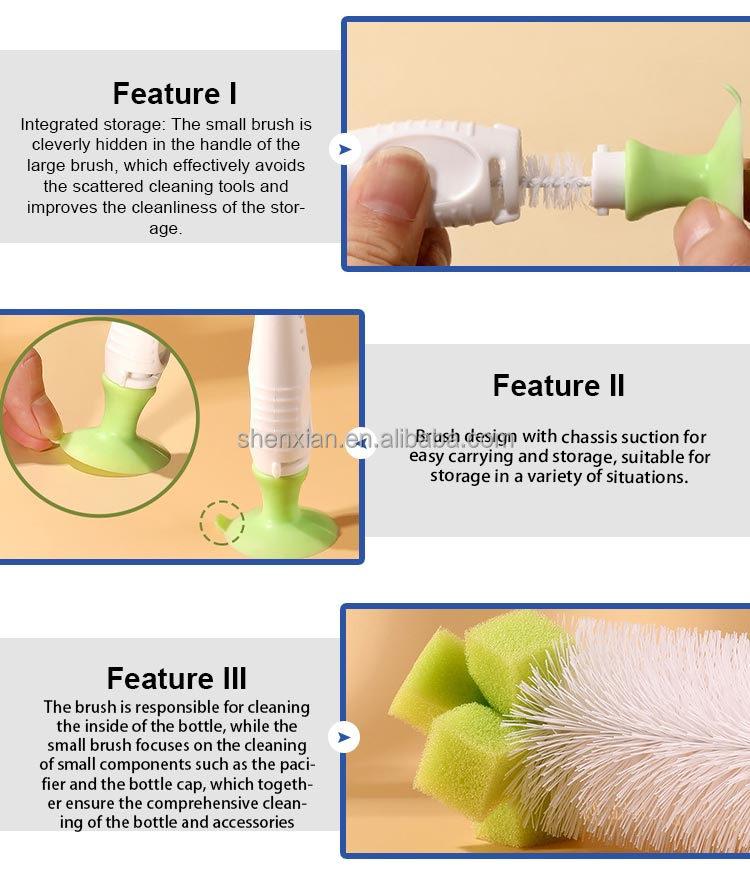 Feature I

Integrated storage: The small brush is cleverly hidden in the handle of the large brush, which effectively avoids the scattered cleaning tools and improves the cleanliness of the storage.

Feature II

Brush design with chassis suction for easy carrying and storage, suitable for storage in a variety of situations.

shenxian.en.alibaba.com

Feature III

The brush is responsible for cleaning the inside of the bottle, while the small brush focuses on the cleaning of small components such as the pacifier and the bottle cap, which together ensure the comprehensive cleaning of the bottle and accessories