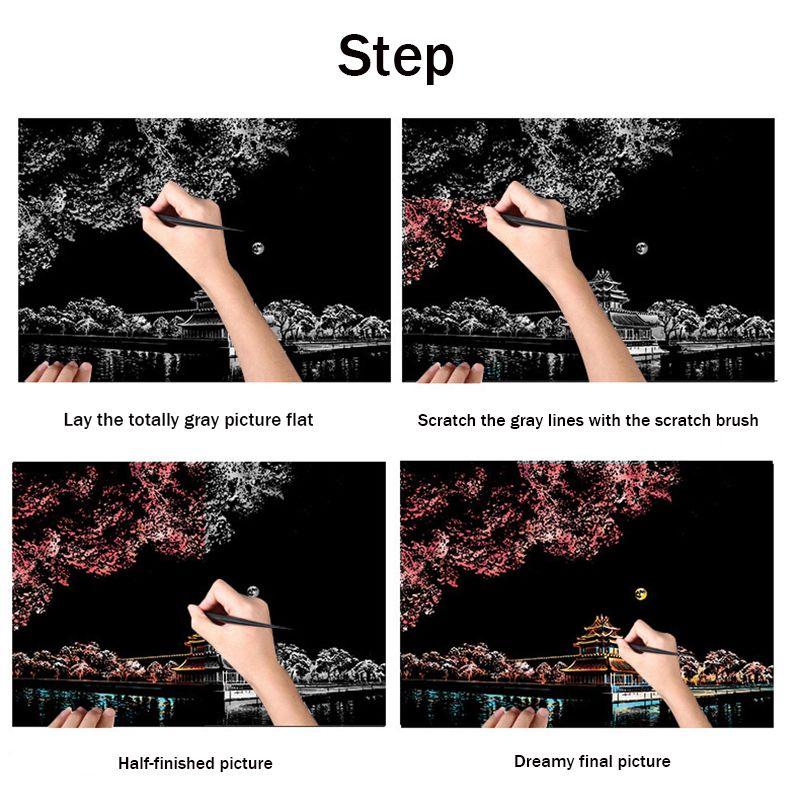 Step

Lay the totally gray picture flat

Scratch the gray lines with the scratch brush

Half-finished picture

Dreamy final picture