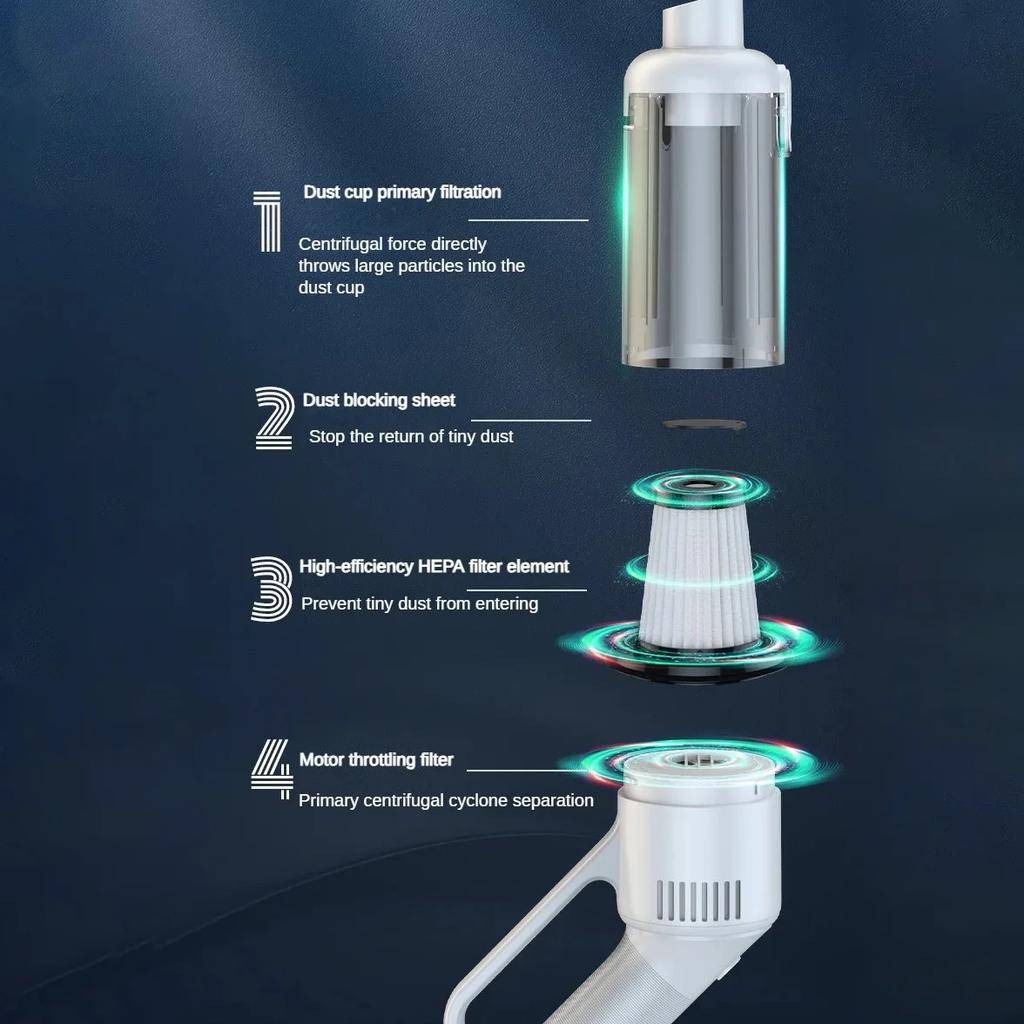 1 Dust cup primary filtration

Centrifugal force directly throws large particles into the dust cup

2 Dust blocking sheet

Stop the return of tiny dust

3 High-efficiency HEPA filter element

Prevent tiny dust from entering

4 Motor throttling filter

Primary centrifugal cyclone separation