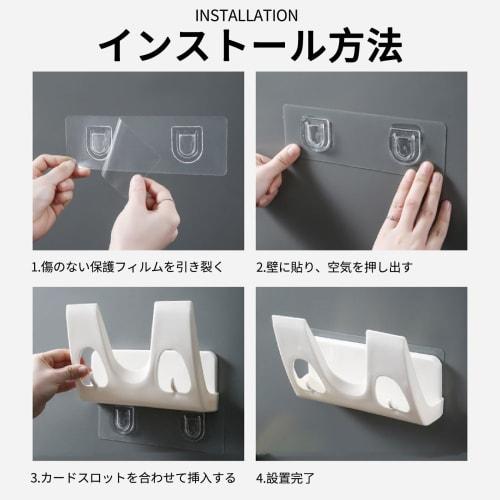 INSTALLATION
インストール方法

1.傷のない保護フィルムを引き裂く

2.壁に貼り、空気を押し出す

3.カードスロットを合わせて挿入する

4.設置完了