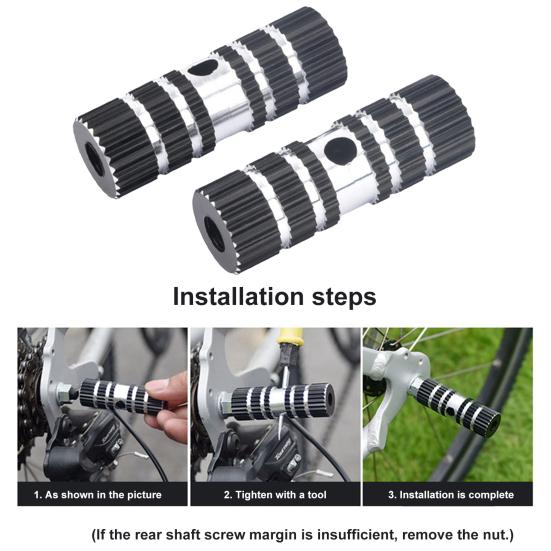 Installation steps

1. As shown in the picture

2. Tighten with a tool

3. Installation is complete

(If the rear shaft screw margin is insufficient, remove the nut.)