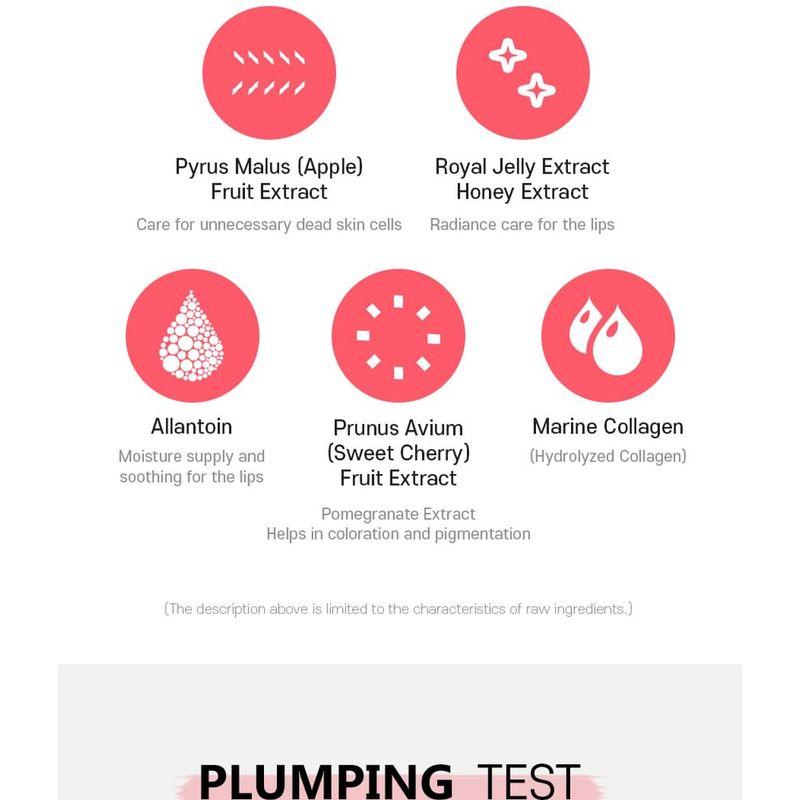 Pyrus Malus (Apple) Fruit Extract

Care for unnecessary dead skin cells

Royal Jelly Extract Honey Extract

Radiance care for the lips

Allantoin

Moisture supply and soothing for the lips

Prunus Avium (Sweet Cherry) Fruit Extract

Pomegranate Extract
Helps in coloration and pigmentation

Marine Collagen

(Hydrolyzed Collagen)

(The description above is limited to the characteristics of raw ingredients.)

PLUMPING TEST