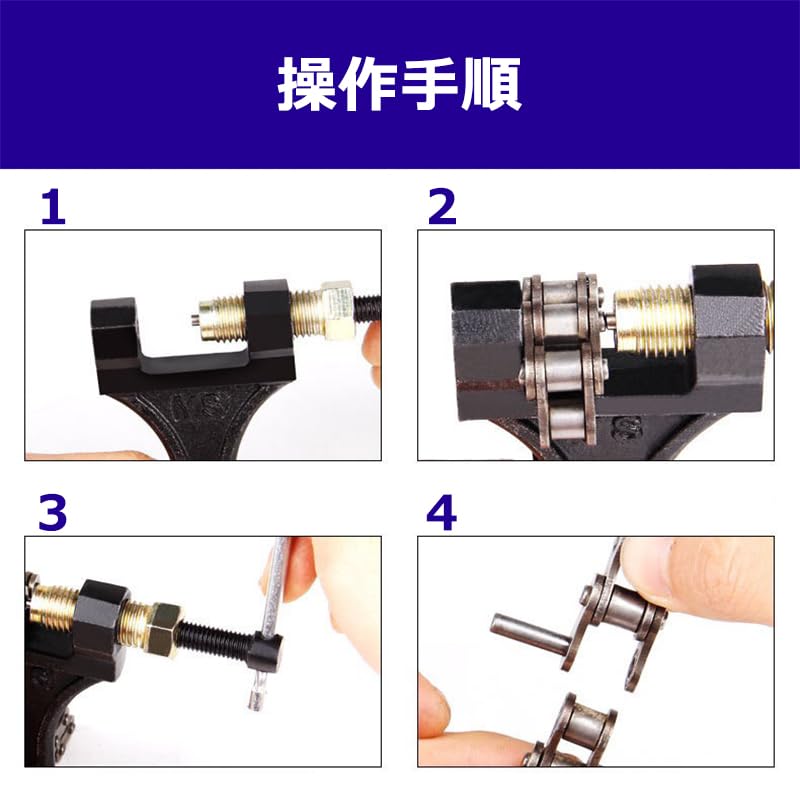 操作手順

1

2

3

4