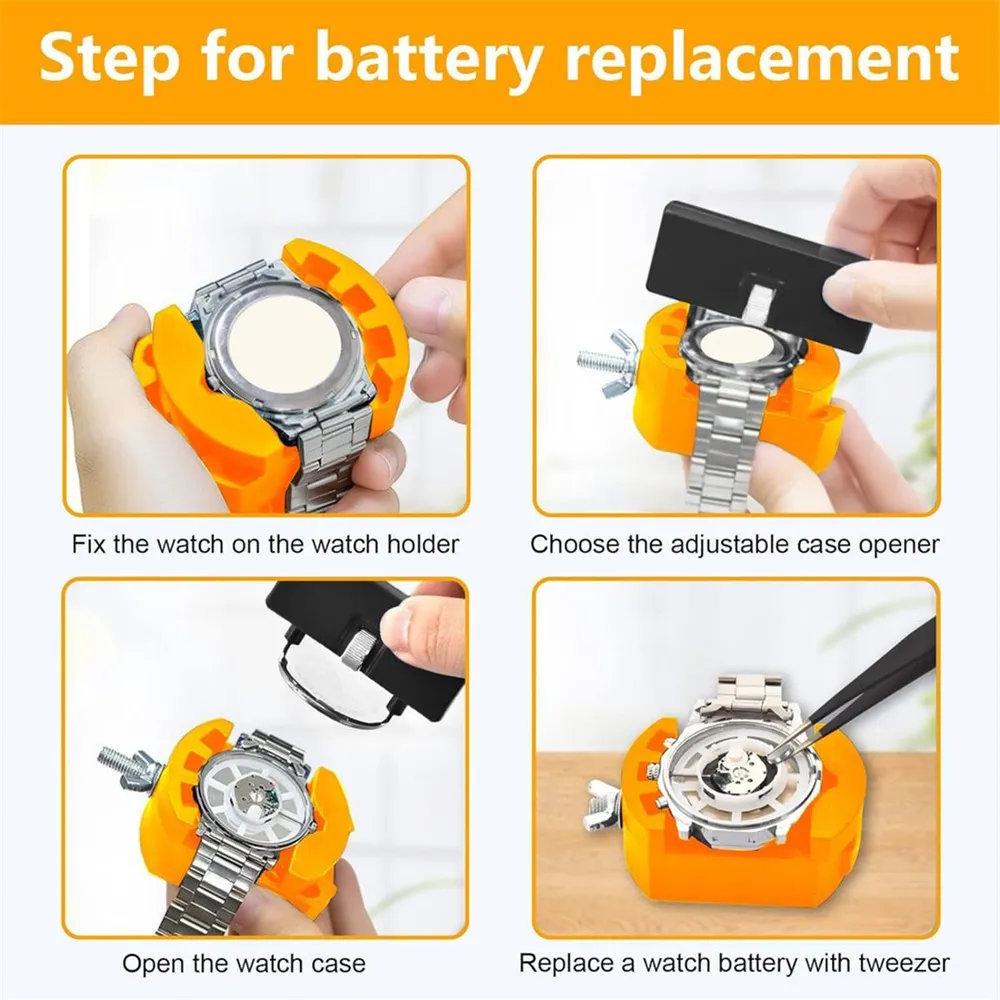 Step for battery replacement

Fix the watch on the watch holder

Choose the adjustable case opener

Open the watch case

Replace a watch battery with tweezer