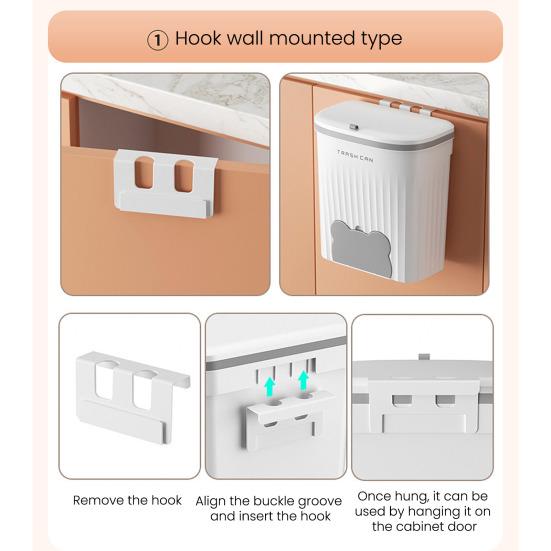 ① Hook wall mounted type

TRASH CAN

Remove the hook

Align the buckle groove and insert the hook

Once hung, it can be used by hanging it on the cabinet door