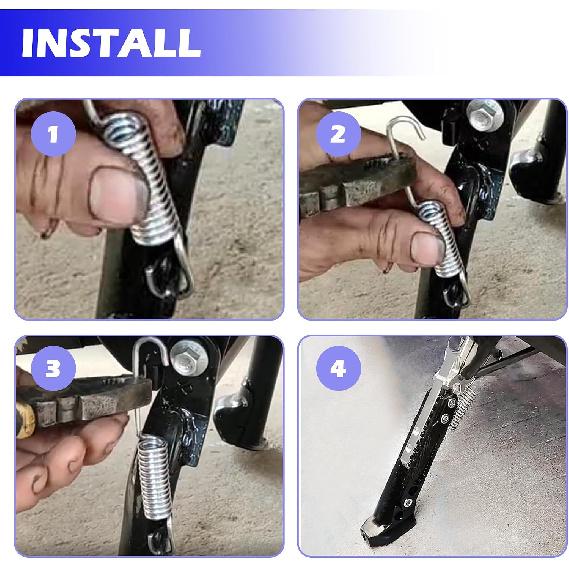 INSTALL

1

2

3

4