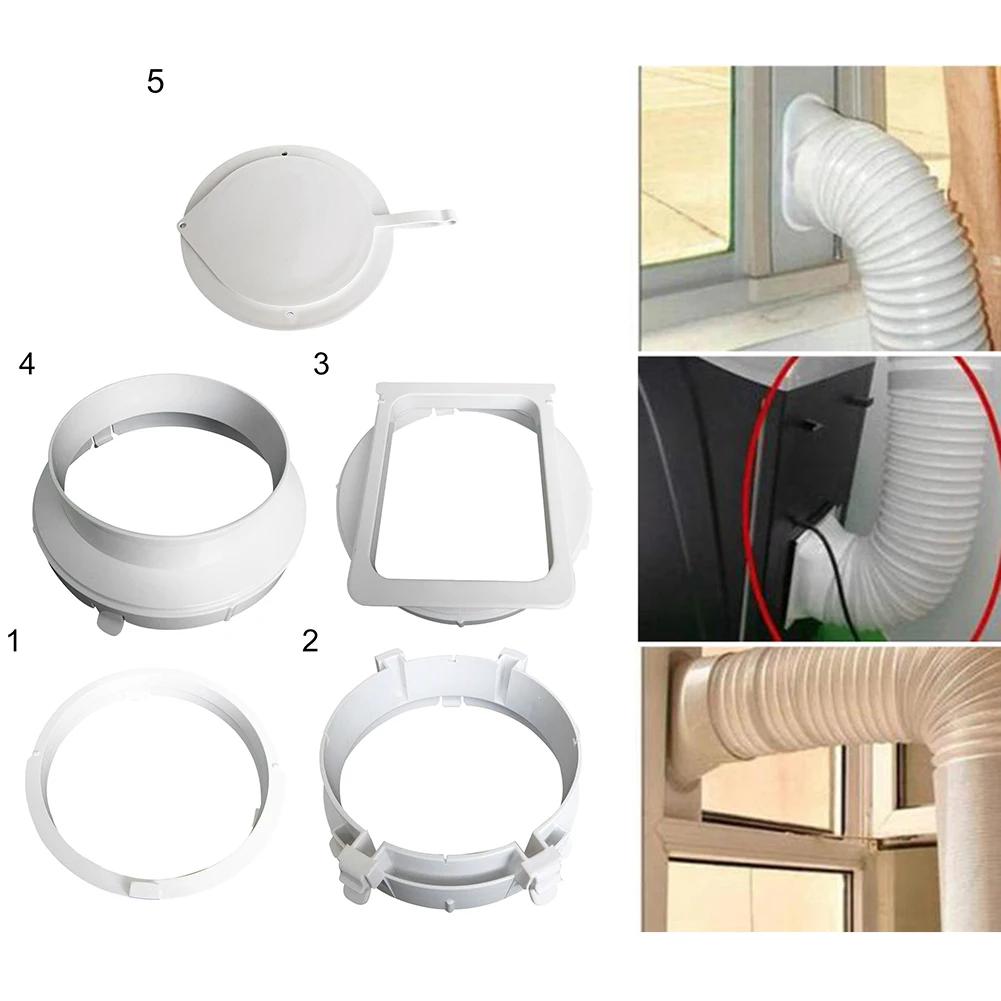 5

4

3

1

2