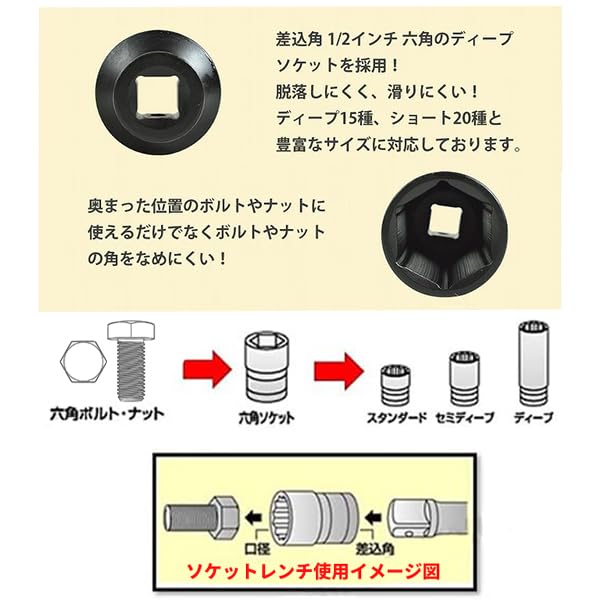 差込角 1/2インチ 六角のディープソケットを採用！
脱落しにくく、滑りにくい！
ディープ15種、ショート20種と豊富なサイズに対応しております。

奥まった位置のボルトやナットに使えるだけでなくボルトやナットの角をなめにくい！

六角ボルト・ナット

六角ソケット

スタンダード

セミディープ

ディープ

口径

差込角

ソケットレンチ使用イメージ図