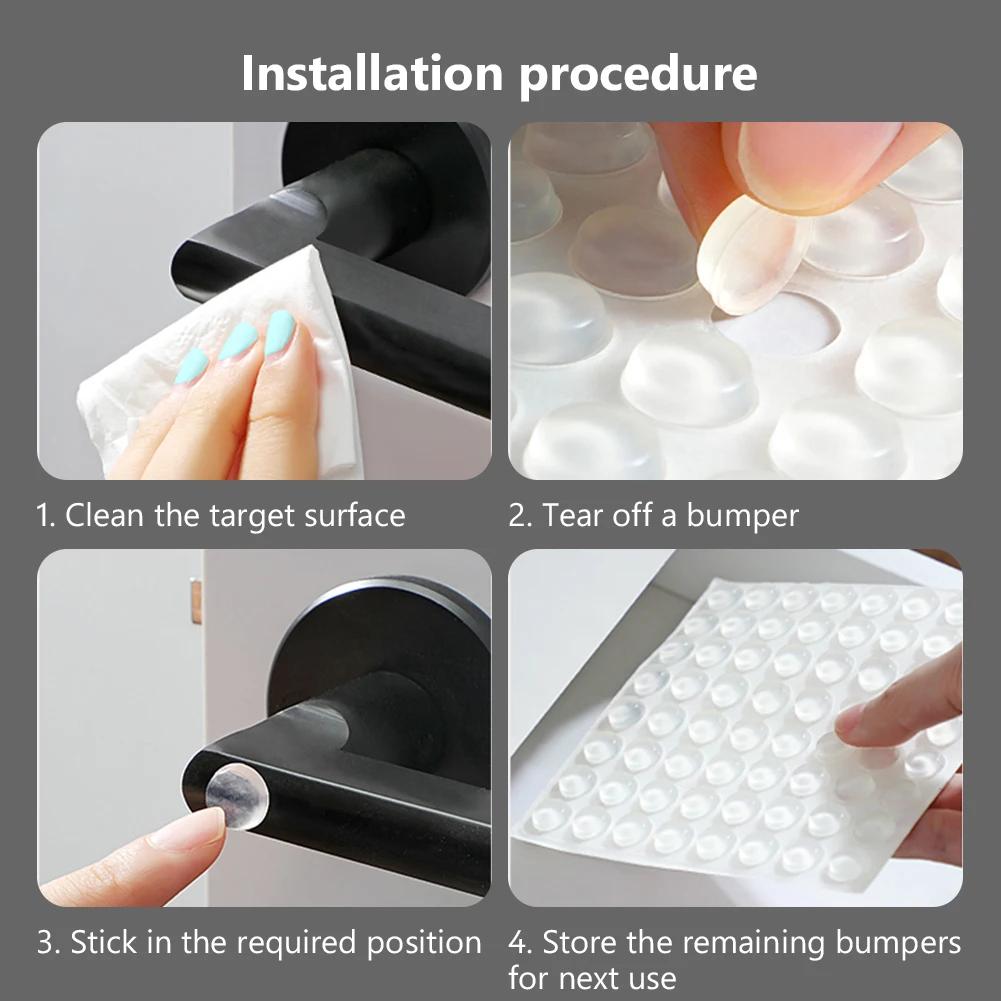 Installation procedure

1. Clean the target surface

2. Tear off a bumper

3. Stick in the required position

4. Store the remaining bumpers for next use