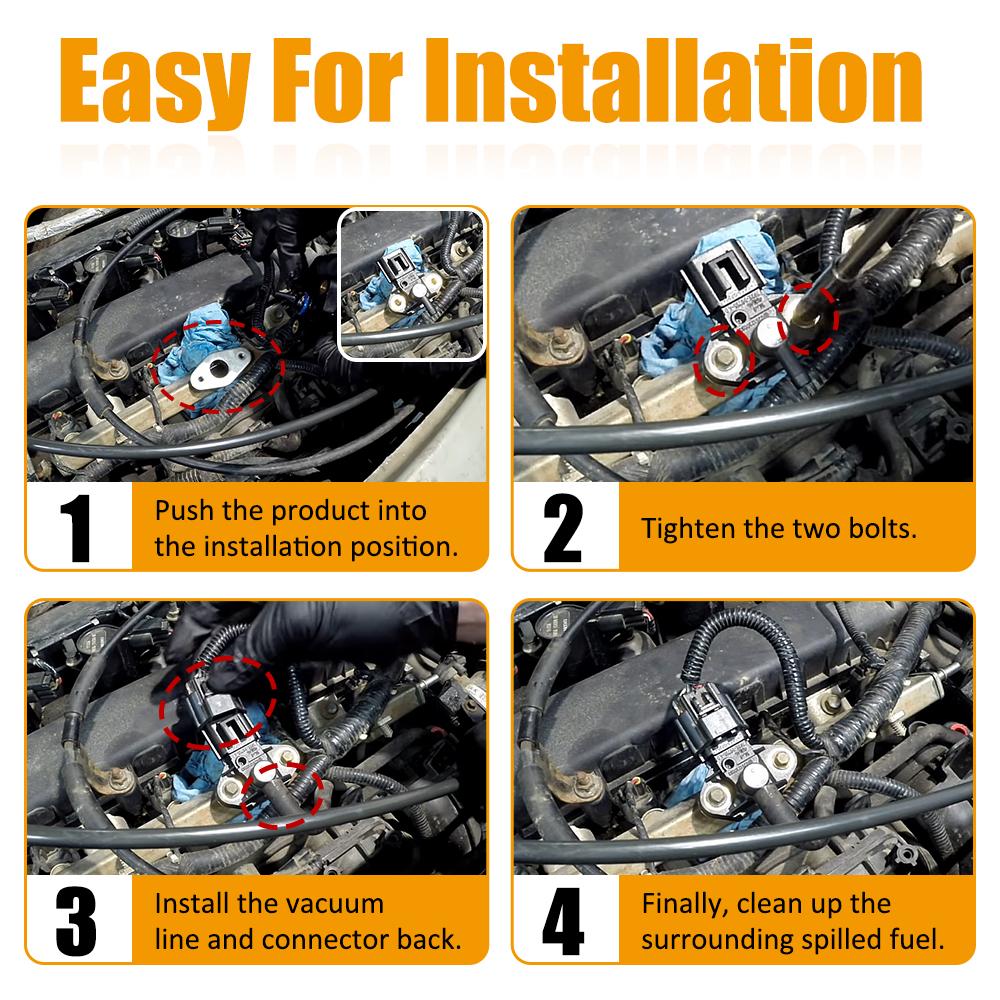 Easy For Installation

1 Push the product into the installation position.

2 Tighten the two bolts.

3 Install the vacuum line and connector back.

4 Finally, clean up the surrounding spilled fuel.