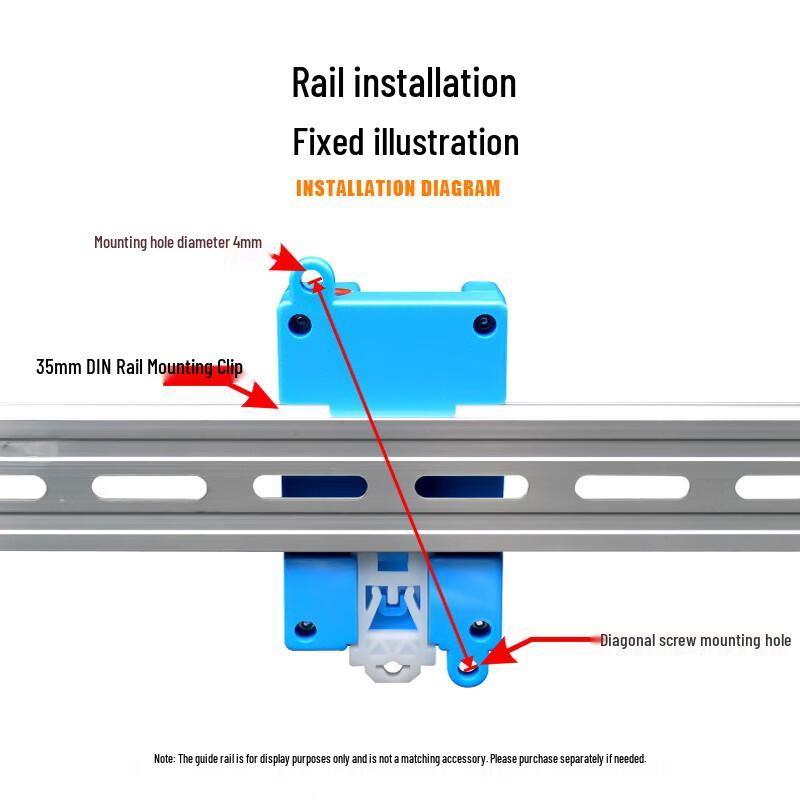 Rail installation

Fixed illustration

INSTALLATION DIAGRAM

Mounting hole diameter 4mm

35mm DIN Rail Mounting Clip

Diagonal screw mounting hole

Note: The guide rail is for display purposes only and is not a matching accessory. Please purchase separately if needed.