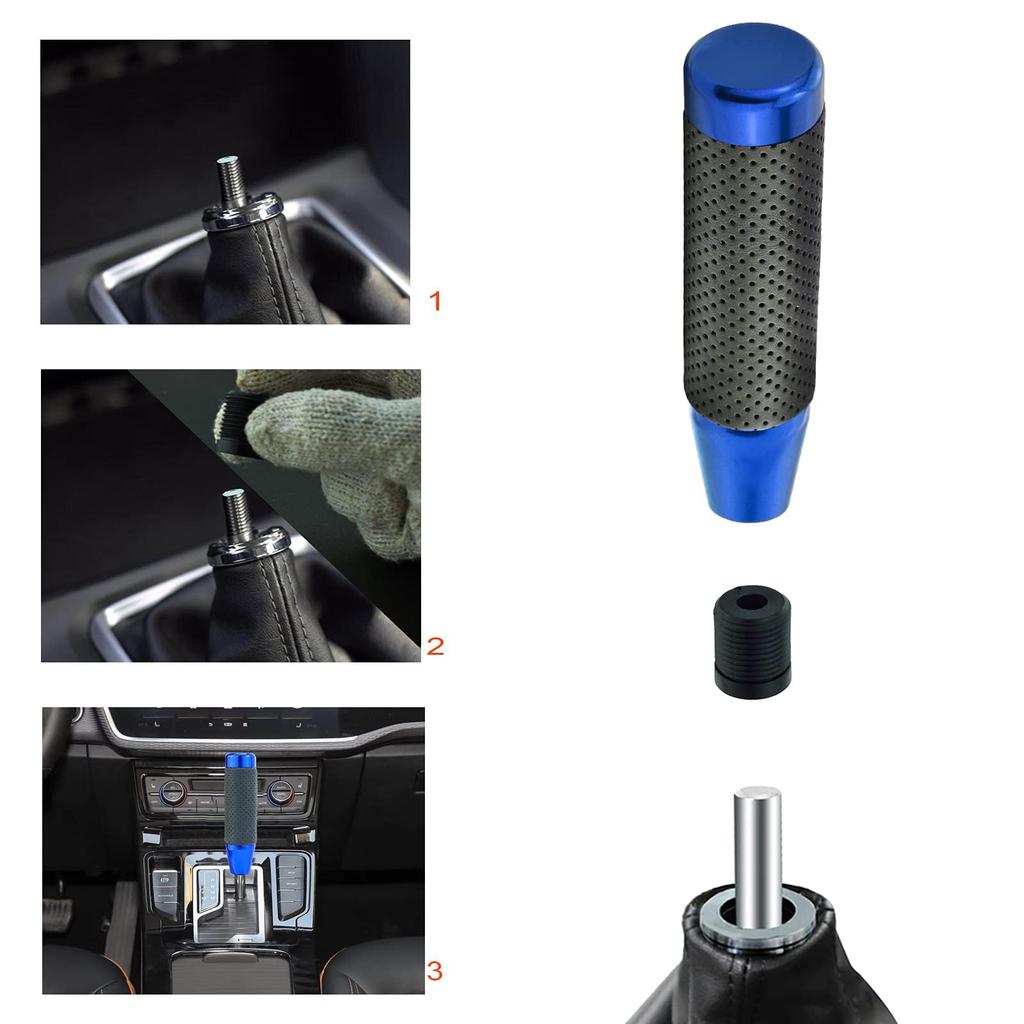 1

2

3