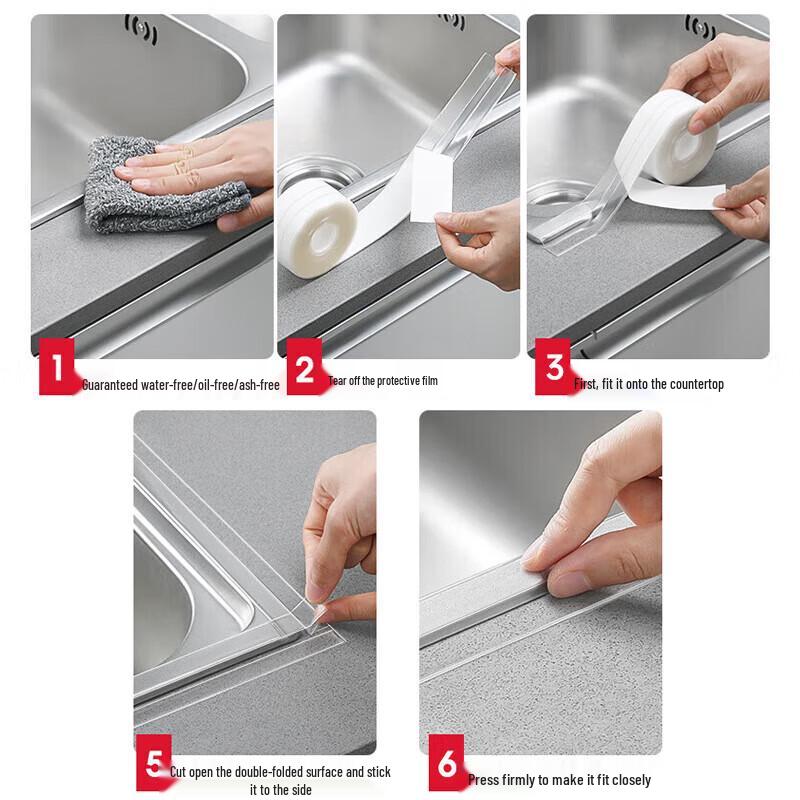 1 Guaranteed water-free/oil-free/ash-free

2 Tear off the protective film

3 First, fit it onto the countertop

5 Cut open the double-folded surface and stick it to the side

6 Press firmly to make it fit closely