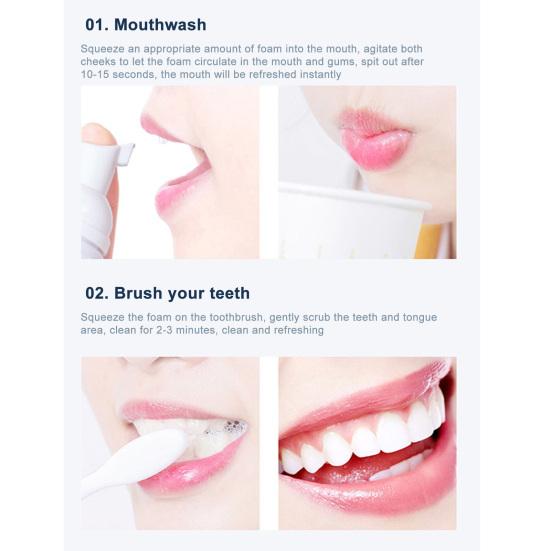 01. Mouthwash

Squeeze an appropriate amount of foam into the mouth, agitate both cheeks to let the foam circulate in the mouth and gums, spit out after 10-15 seconds, the mouth will be refreshed instantly

02. Brush your teeth

Squeeze the foam on the toothbrush, gently scrub the teeth and tongue area, clean for 2-3 minutes, clean and refreshing