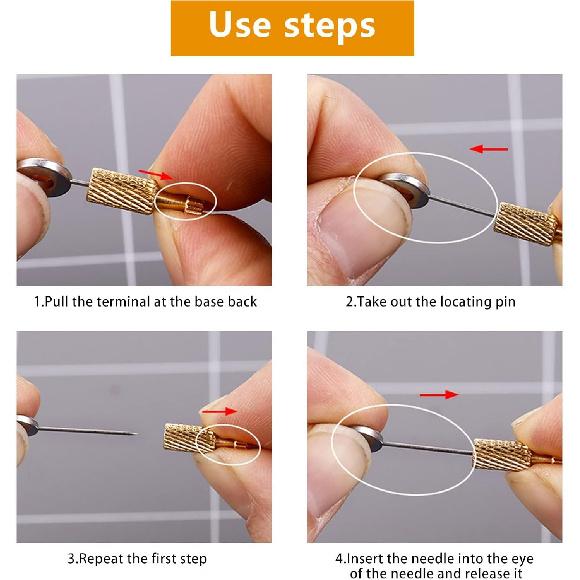 Use steps

1.Pull the terminal at the base back

2.Take out the locating pin

3.Repeat the first step

4.Insert the needle into the eye of the needle and release it