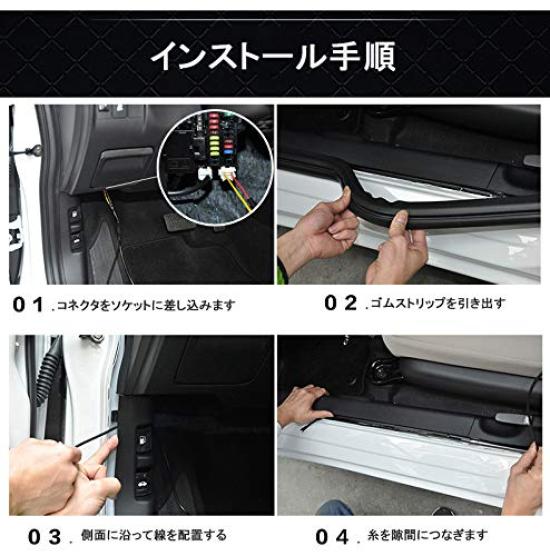 インストール手順

０１．コネクタをソケットに差し込みます

０２．ゴムストリップを引き出す

０３．側面に沿って線を配置する

０４．糸を隙間につなぎます