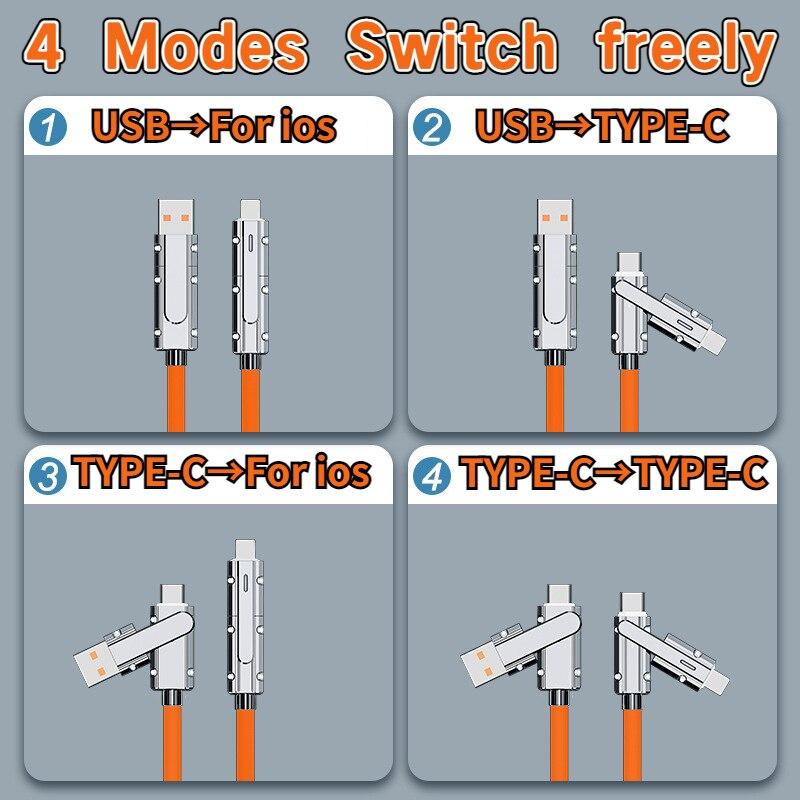 4 Modes Switch freely

1 USB→For ios

2 USB→TYPE-C

3 TYPE-C→For ios

4 TYPE-C→TYPE-C