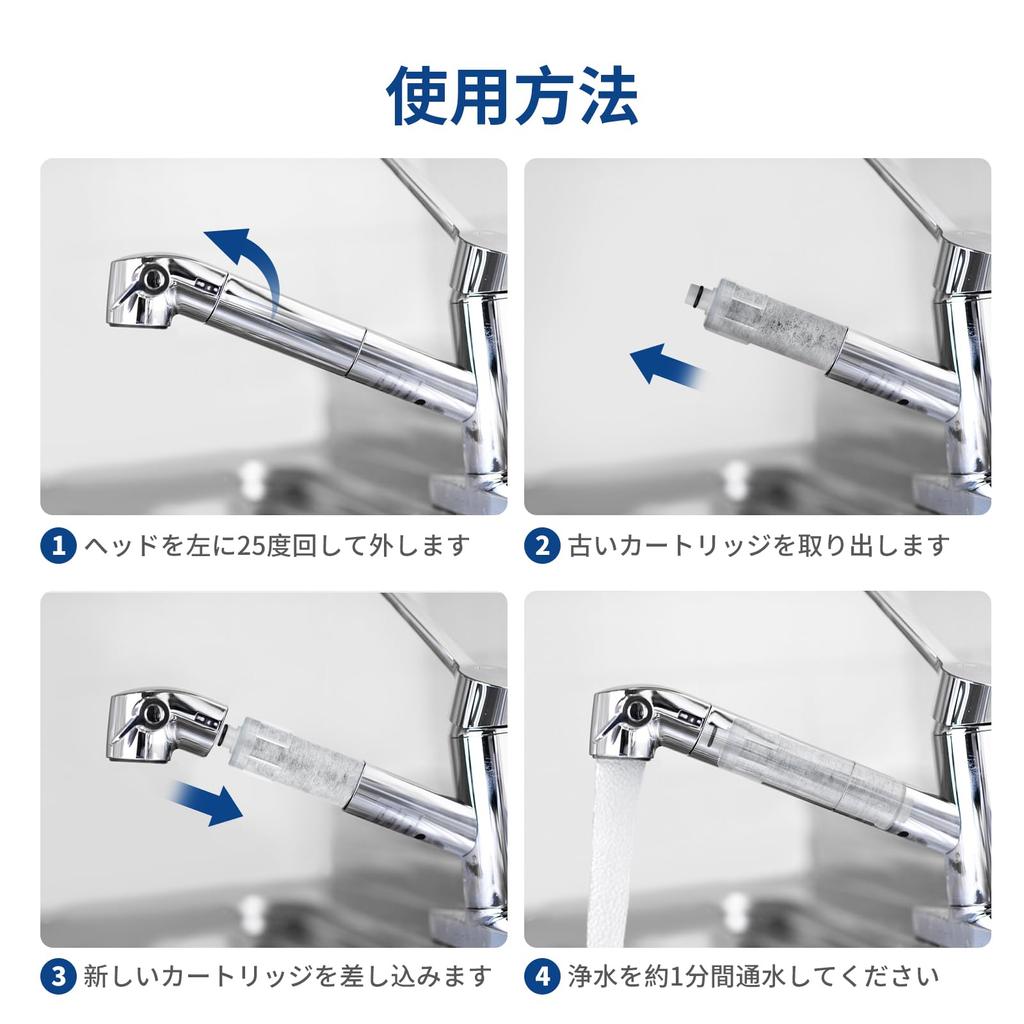 使用方法

1 ヘッドを左に25度回して外します

2 古いカートリッジを取り出します

3 新しいカートリッジを差し込みます

4 浄水を約1分間通水してください