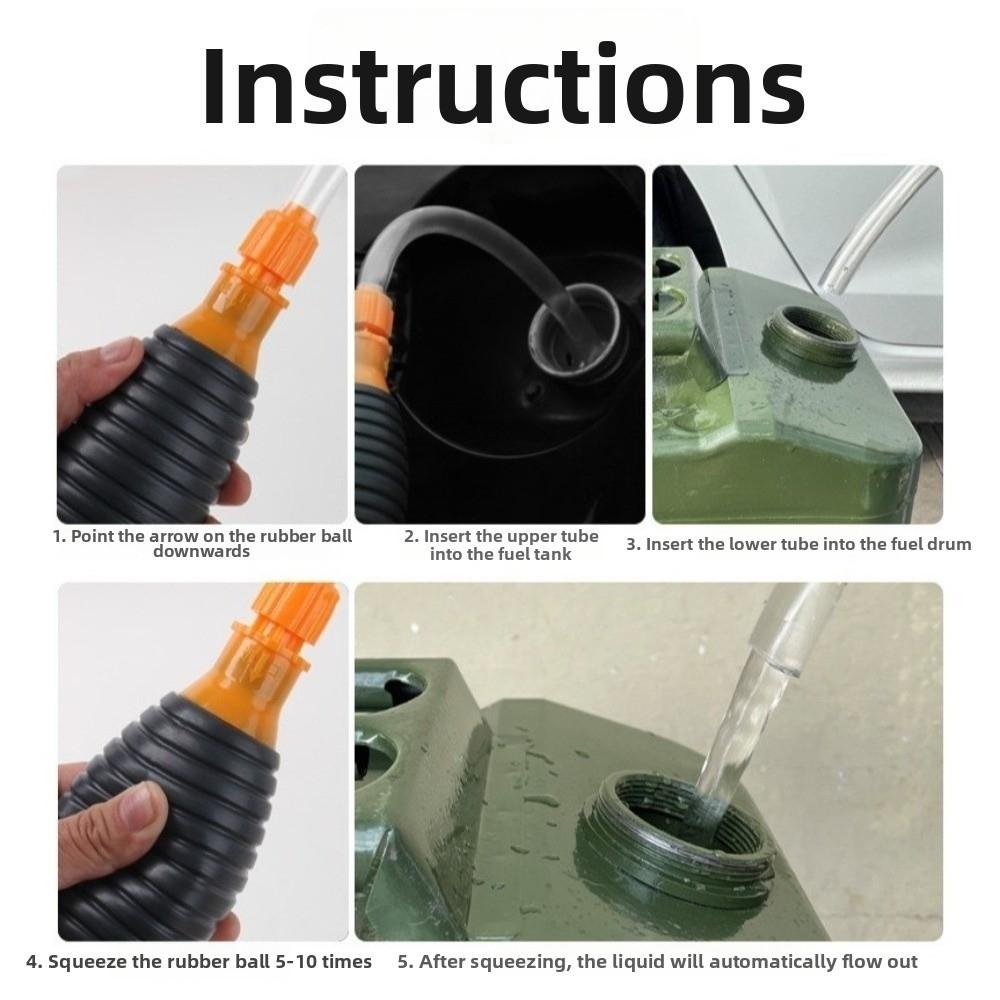 Instructions

1. Point the arrow on the rubber ball downwards

2. Insert the upper tube into the fuel tank

3. Insert the lower tube into the fuel drum

4. Squeeze the rubber ball 5-10 times

5. After squeezing, the liquid will automatically flow out