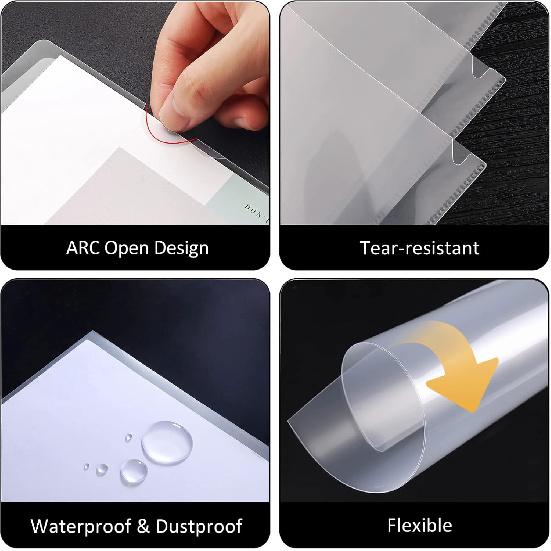 ARC Open Design

Tear-resistant

Waterproof & Dustproof

Flexible