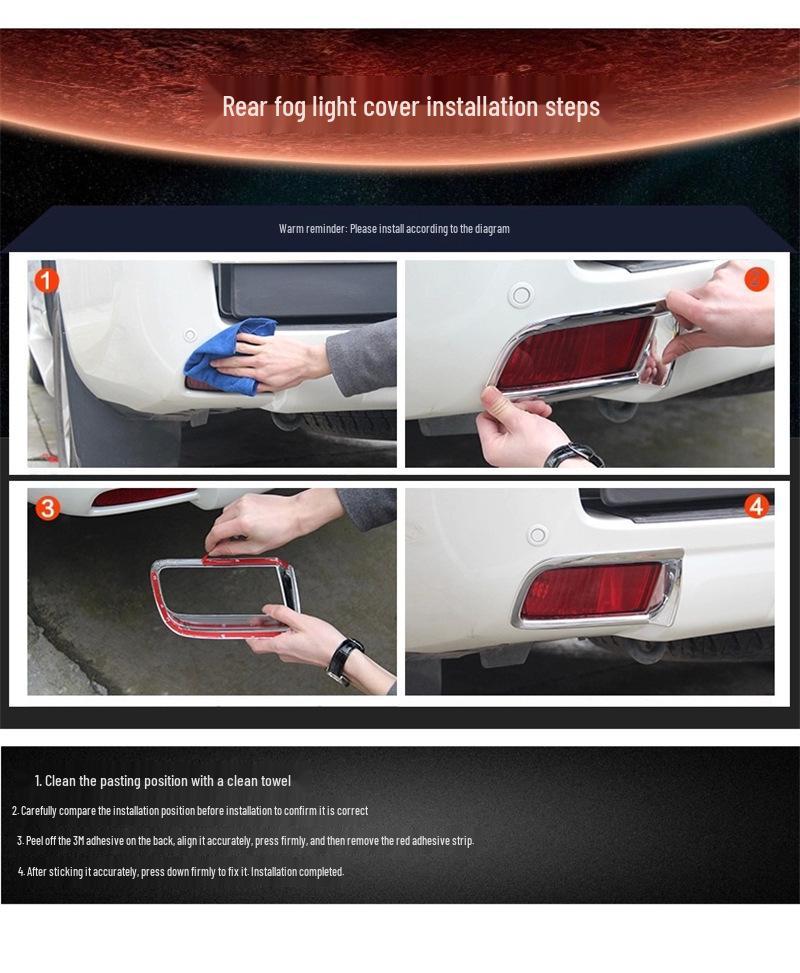 Rear fog light cover installation steps

Warm reminder: Please install according to the diagram

1

2

3

4

1. Clean the pasting position with a clean towel

2. Carefully compare the installation position before installation to confirm it is correct

3. Peel off the 3M adhesive on the back, align it accurately, press firmly, and then remove the red adhesive strip.

4. After sticking it accurately, press down firmly to fix it. Installation completed.