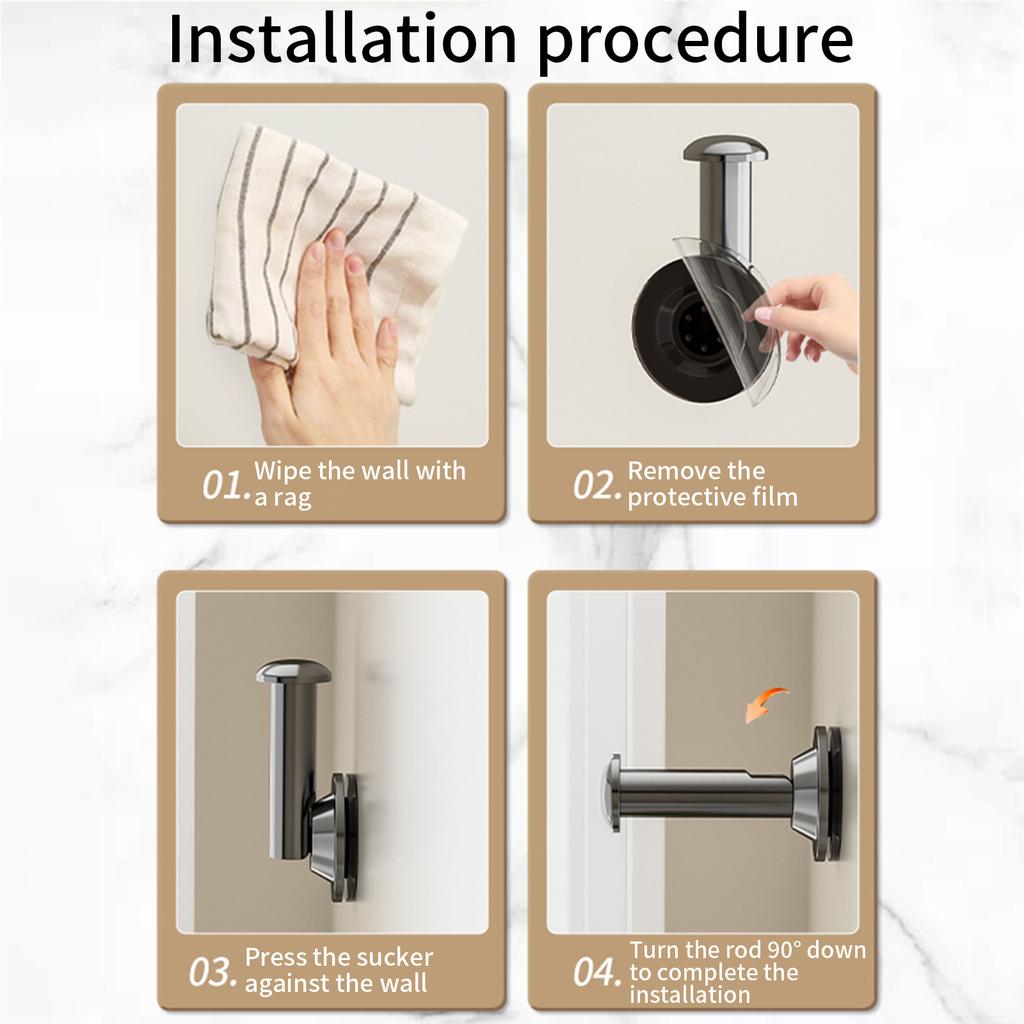 Installation procedure

01. Wipe the wall with a rag

02. Remove the protective film

03. Press the sucker against the wall

04. Turn the rod 90° down to complete the installation