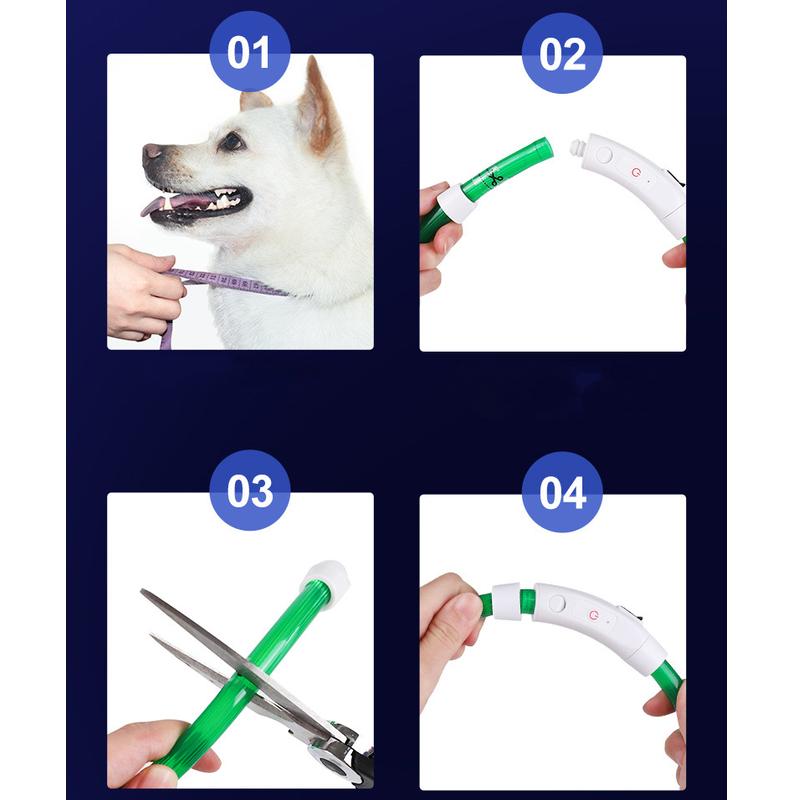 01

02

03

04