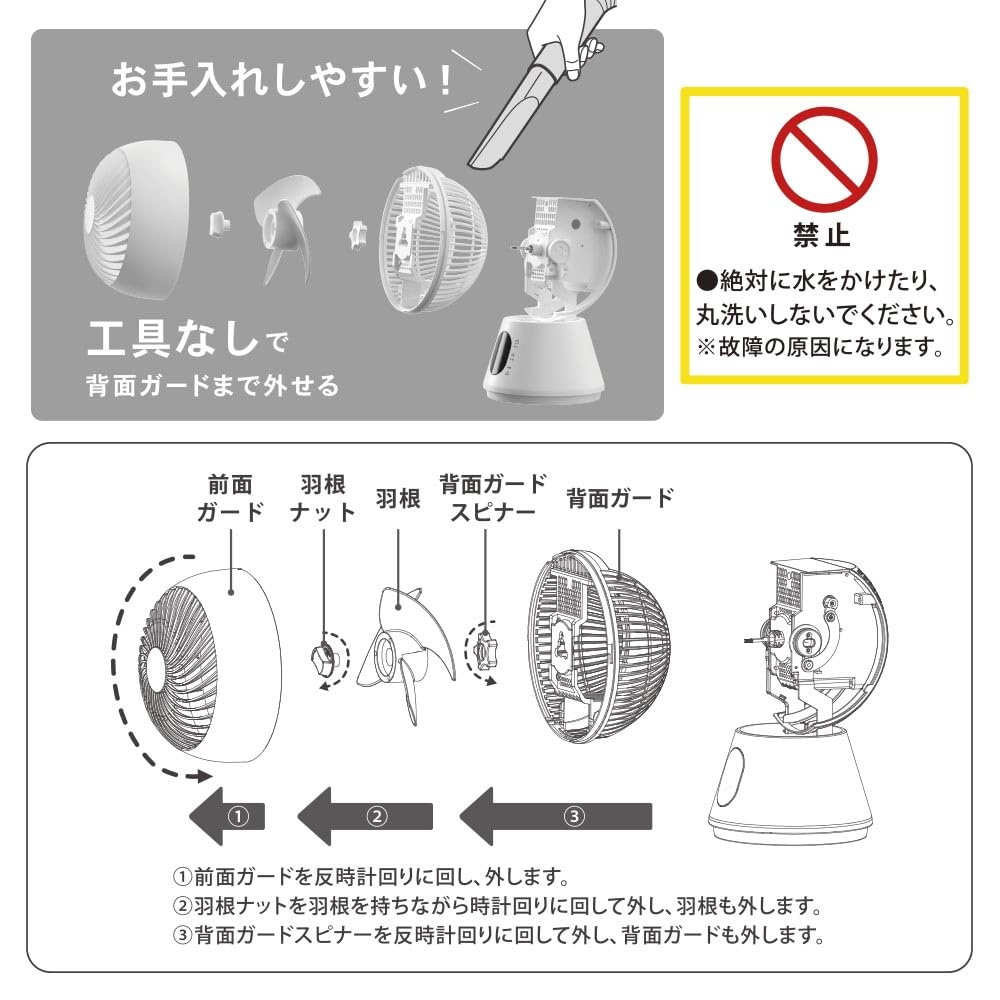 お手入れしやすい！

工具なしで
背面ガードまで外せる

禁止
●絶対に水をかけたり、丸洗いしないでください。
※故障の原因になります。

前面ガード
羽根ナット
羽根
背面ガードスピナー
背面ガード

①
②
③

①前面ガードを反時計回りに回し、外します。
②羽根ナットを羽根を持ちながら時計回りに回して外し、羽根も外します。
③背面ガードスピナーを反時計回りに回して外し、背面ガードも外します。